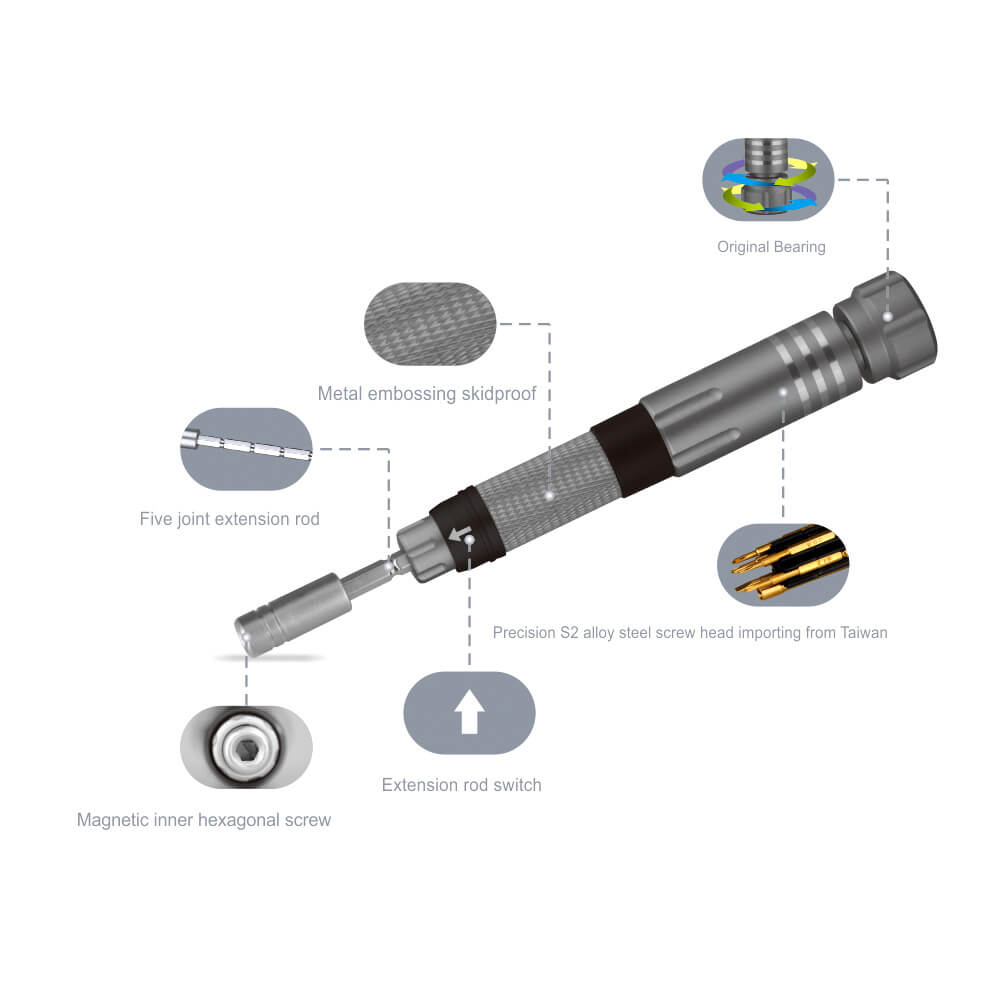 Original Bearing

Metal embossing skidproof

Five joint extension rod

Precision S2 alloy steel screw head importing from Taiwan

Extension rod switch

Magnetic inner hexagonal screw