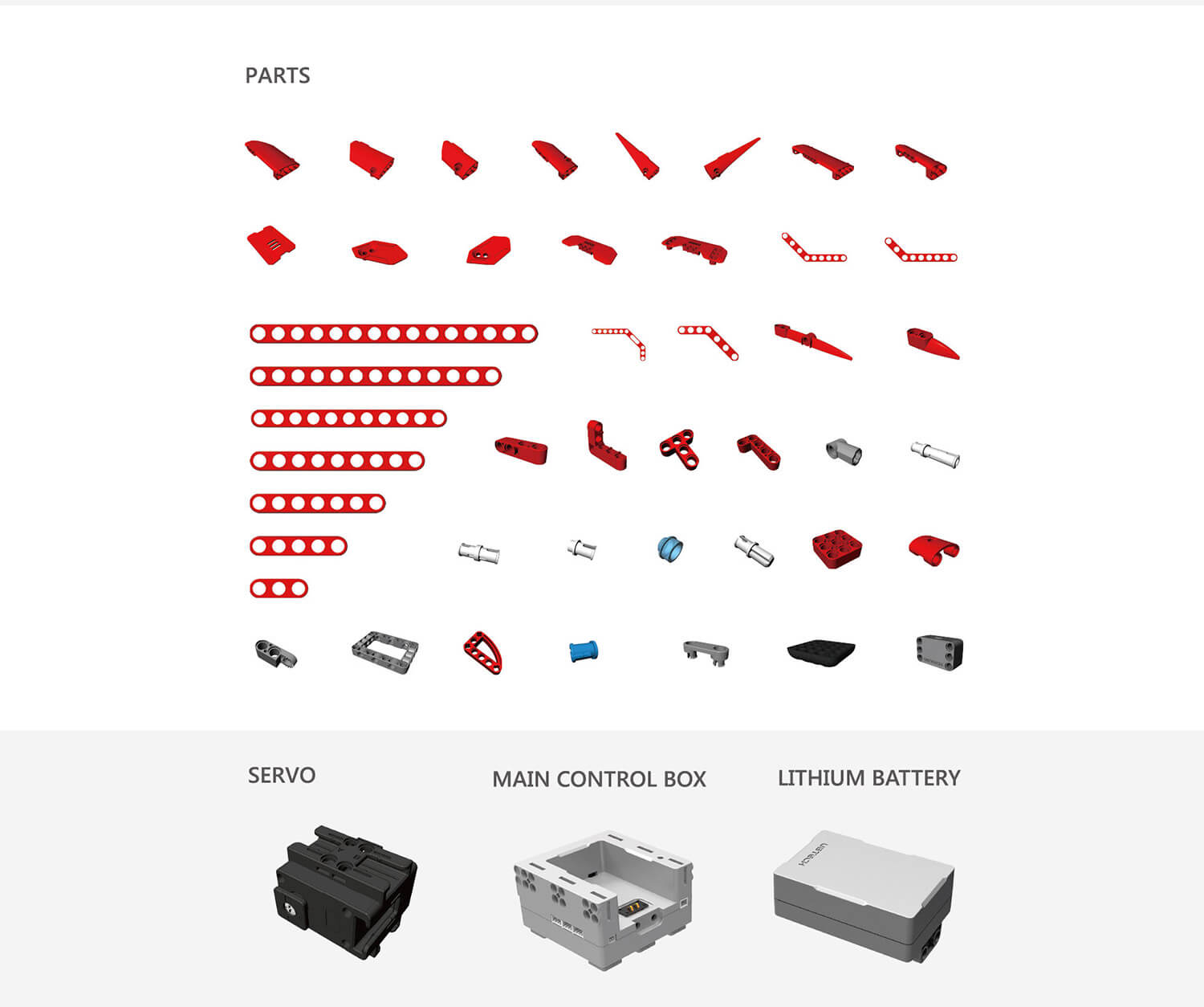 PARTS

SERVO

MAIN CONTROL BOX

LITHIUM BATTERY

UBTECH