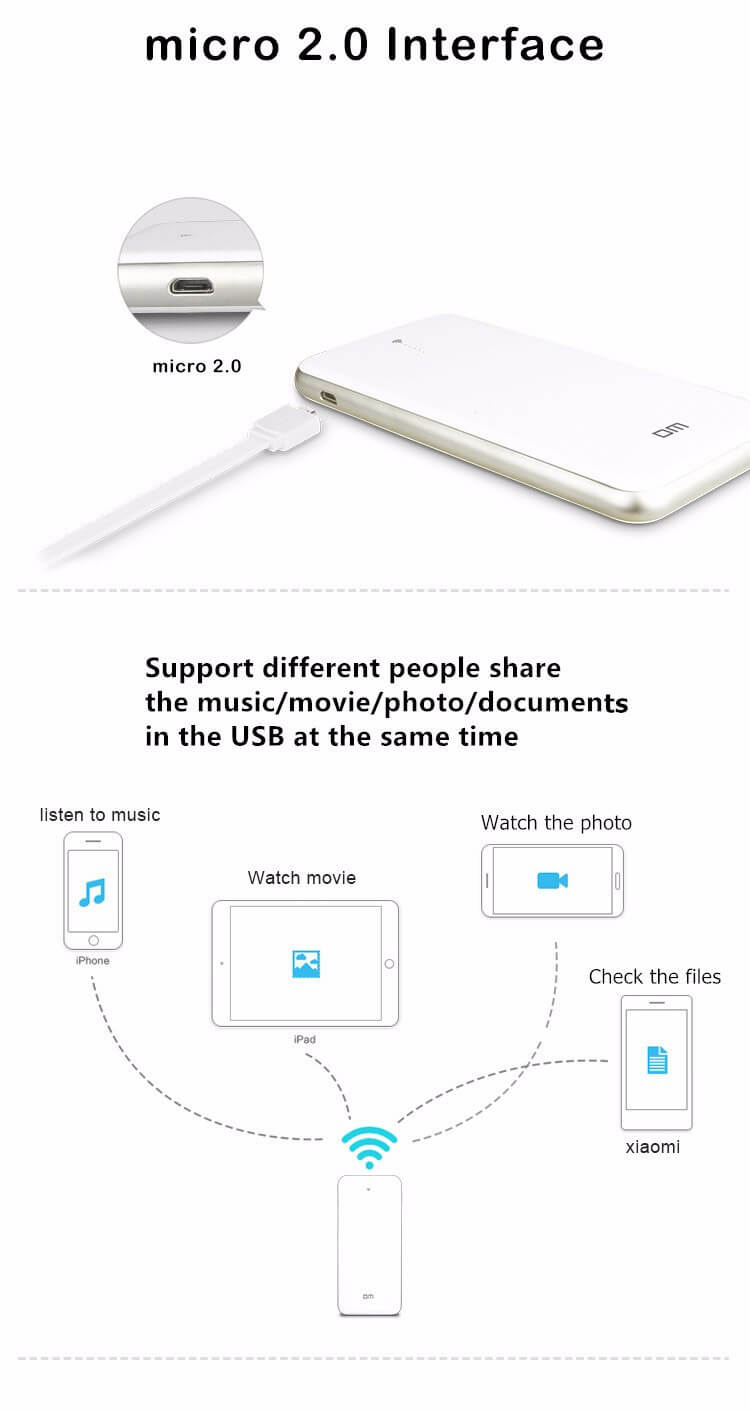 micro 2.0 Interface

micro 2.0

DM

Support different people share the music/movie/photo/documents in the USB at the same time

listen to music

iPhone

Watch movie

iPad

Watch the photo

Check the files

xiaomi

DM