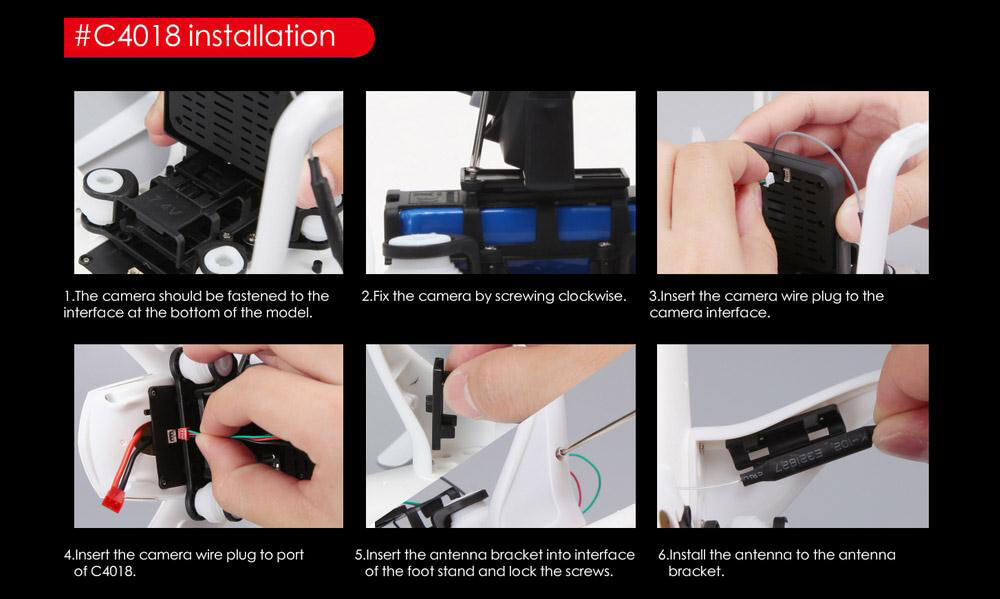 #C4018 installation

1.The camera should be fastened to the interface at the bottom of the model.

2.Fix the camera by screwing clockwise.

3.Insert the camera wire plug to the camera interface.

4.Insert the camera wire plug to port of C4018.

5.Insert the antenna bracket into interface of the foot stand and lock the screws.

6.Install the antenna to the antenna bracket.