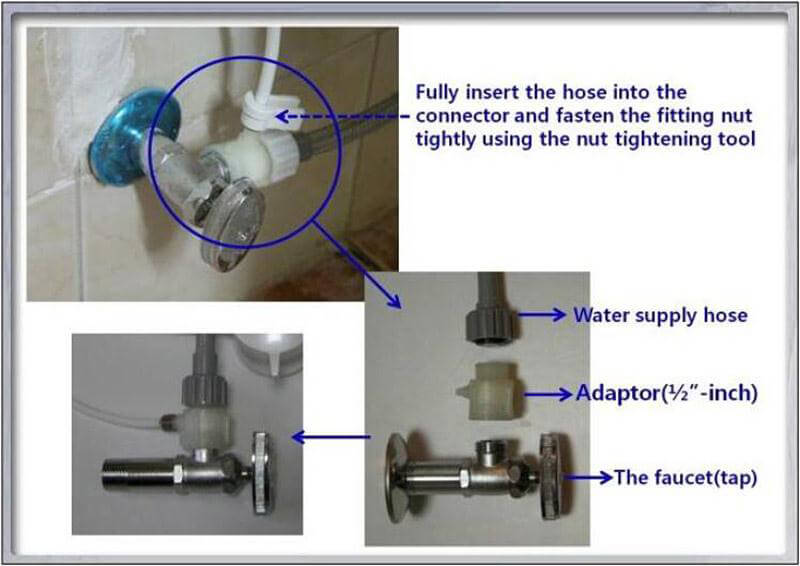 Fully insert the hose into the connector and fasten the fitting nut tightly using the nut tightening tool

Water supply hose

Adaptor(½"-inch)

The faucet(tap)