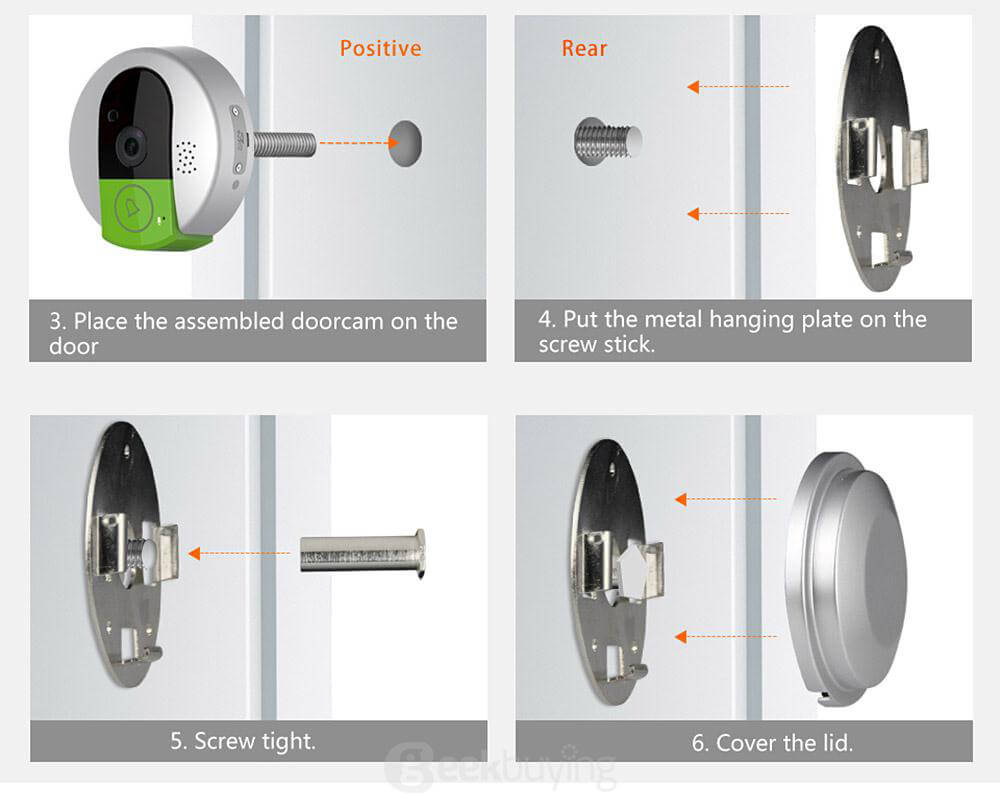 Positive

3. Place the assembled doorcam on the door

Rear

4. Put the metal hanging plate on the screw stick.

5. Screw tight.

6. Cover the lid.

geekbuying