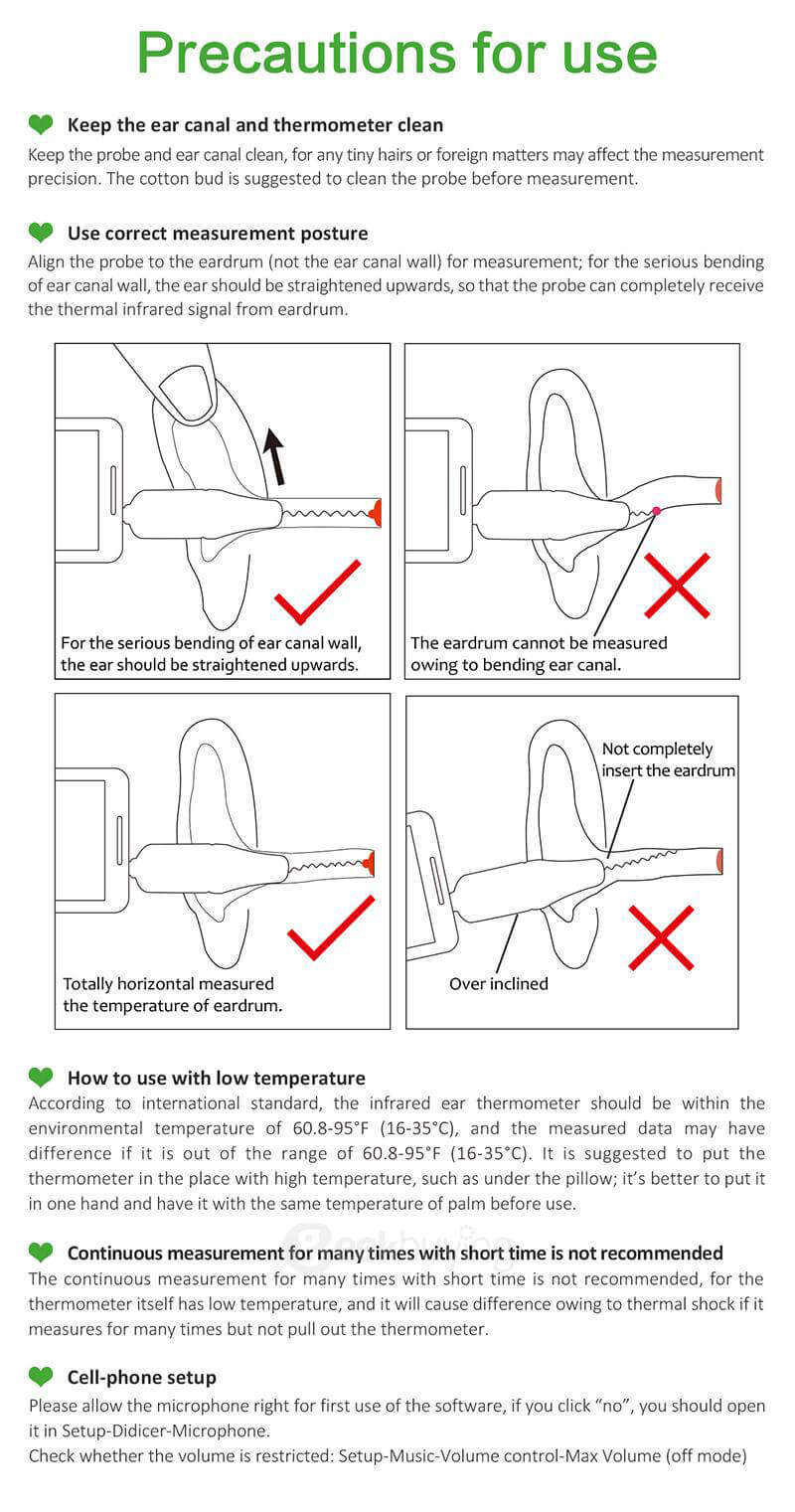 Precautions for use

Keep the ear canal and thermometer clean

Keep the probe and ear canal clean, for any tiny hairs or foreign matters may affect the measurement precision. The cotton bud is suggested to clean the probe before measurement.

Use correct measurement posture

Align the probe to the eardrum (not the ear canal wall) for measurement; for the serious bending of ear canal wall, the ear should be straightened upwards, so that the probe can completely receive the thermal infrared signal from eardrum.

For the serious bending of ear canal wall, the ear should be straightened upwards.

The eardrum cannot be measured owing to bending ear canal.

Totally horizontal measured the temperature of eardrum.

Not completely insert the eardrum

Over inclined

How to use with low temperature

According to international standard, the infrared ear thermometer should be within the environmental temperature of 60.8-95°F (16-35°C), and the measured data may have difference if it is out of the range of 60.8-95°F (16-35°C). It is suggested to put the thermometer in the place with high temperature, such as under the pillow; it's better to put it in one hand and have it with the same temperature of palm before use.

Continuous measurement for many times with short time is not recommended

The continuous measurement for many times with short time is not recommended, for the thermometer itself has low temperature, and it will cause difference owing to thermal shock if it measures for many times but not pull out the thermometer.

Cell-phone setup

Please allow the microphone right for first use of the software, if you click "no", you should open it in Setup-Didicer-Microphone.
Check whether the volume is restricted: Setup-Music-Volume control-Max Volume (off mode)