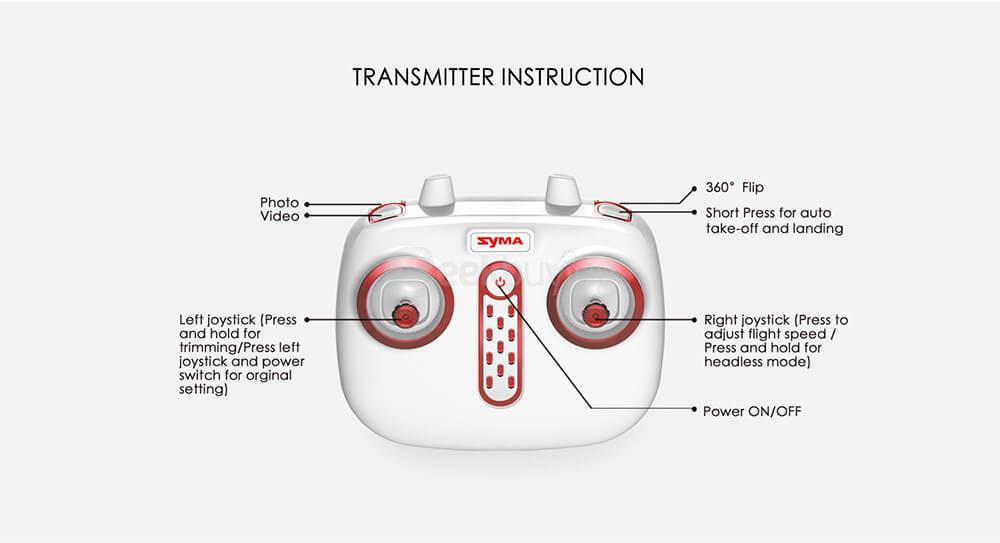 TRANSMITTER INSTRUCTION

Photo
Video

360° Flip
Short Press for auto take-off and landing

SYMA

Left joystick (Press and hold for trimming/Press left joystick and power switch for orginal setting)

Right joystick (Press to adjust flight speed / Press and hold for headless mode)

Power ON/OFF