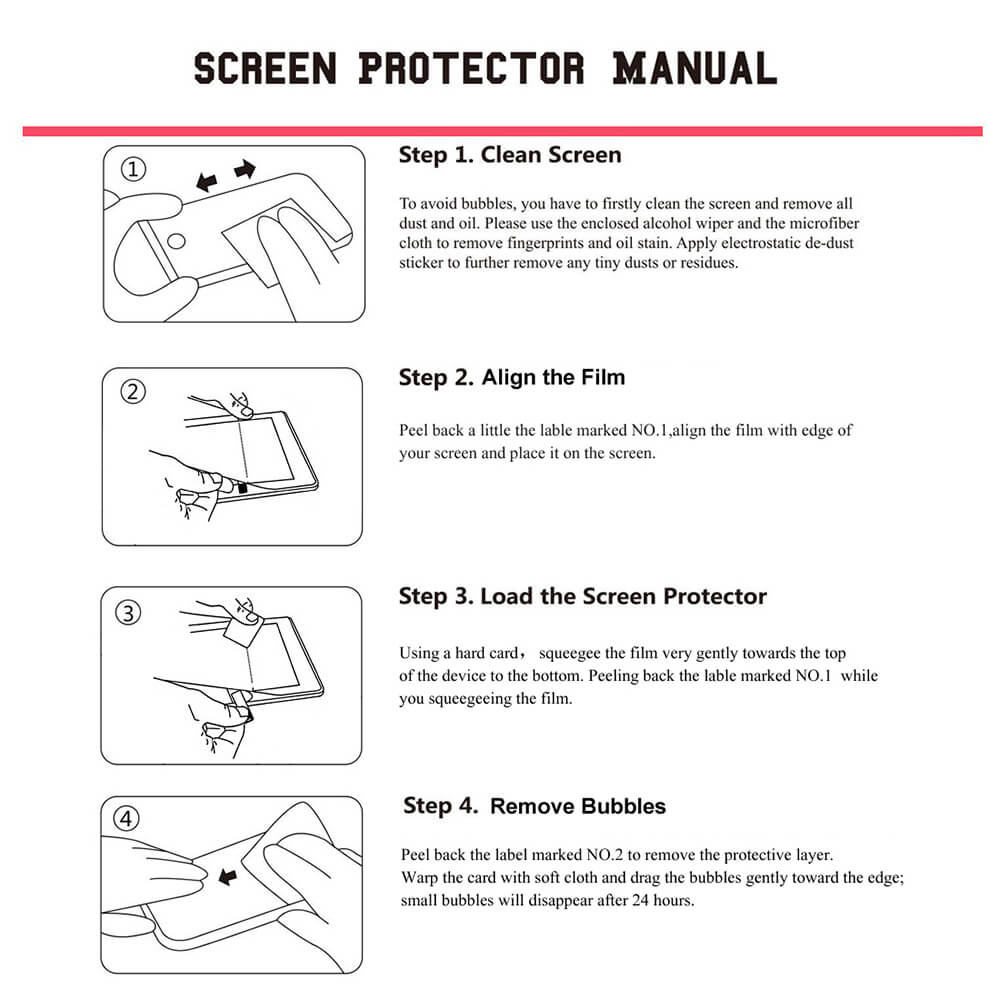 SCREEN PROTECTOR MANUAL

①

Step 1. Clean Screen

To avoid bubbles, you have to firstly clean the screen and remove all dust and oil. Please use the enclosed alcohol wiper and the microfiber cloth to remove fingerprints and oil stain. Apply electrostatic de-dust sticker to further remove any tiny dusts or residues.

②

Step 2. Align the Film

Peel back a little the lable marked NO.1,align the film with edge of your screen and place it on the screen.

③

Step 3. Load the Screen Protector

Using a hard card, squeegee the film very gently towards the top of the device to the bottom. Peeling back the lable marked NO.1 while you squeegeeing the film.

④

Step 4. Remove Bubbles

Peel back the label marked NO.2 to remove the protective layer. Warp the card with soft cloth and drag the bubbles gently toward the edge; small bubbles will disappear after 24 hours.