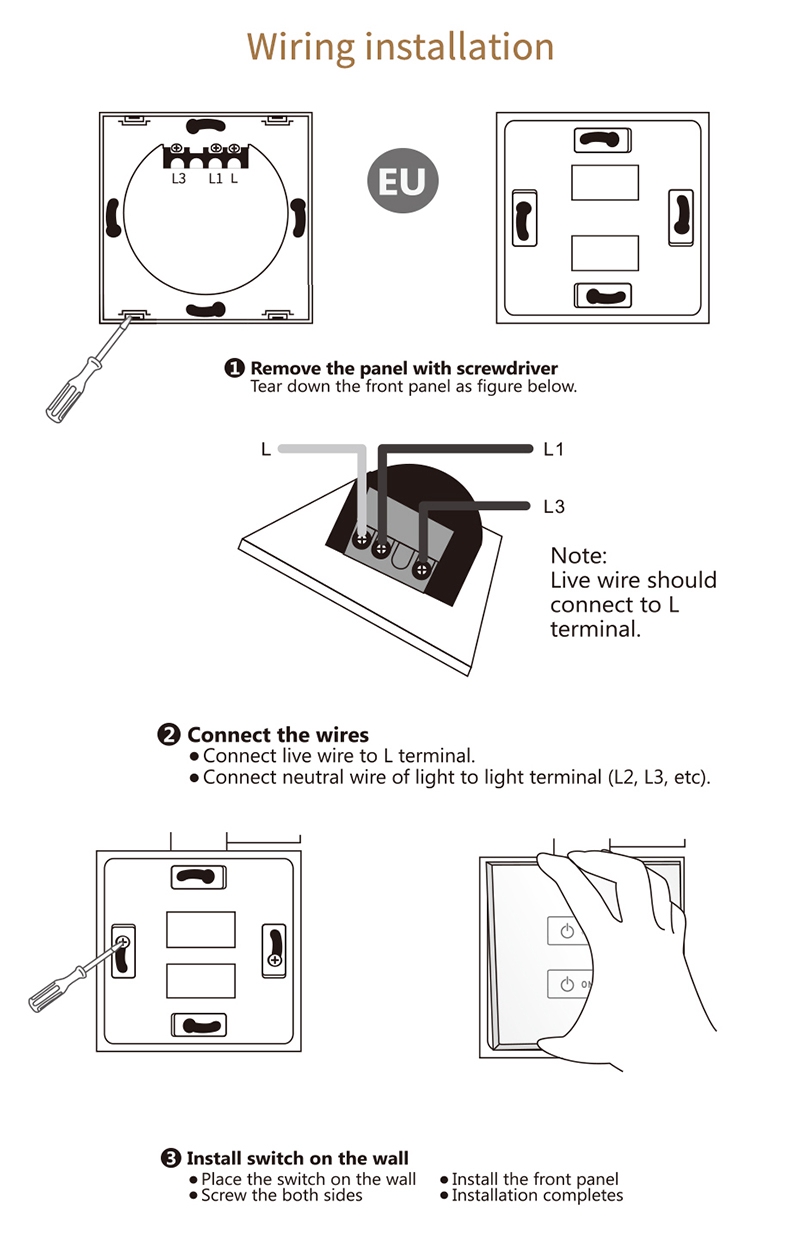 Wiring installation

L3 L1 L

EU

❶ Remove the panel with screwdriver
Tear down the front panel as figure below.

L
L1
L3

Note:
Live wire should connect to L terminal.

❷ Connect the wires
● Connect live wire to L terminal.
● Connect neutral wire of light to light terminal (L2, L3, etc).

ON

❸ Install switch on the wall
● Place the switch on the wall
● Screw the both sides
● Install the front panel
● Installation completes