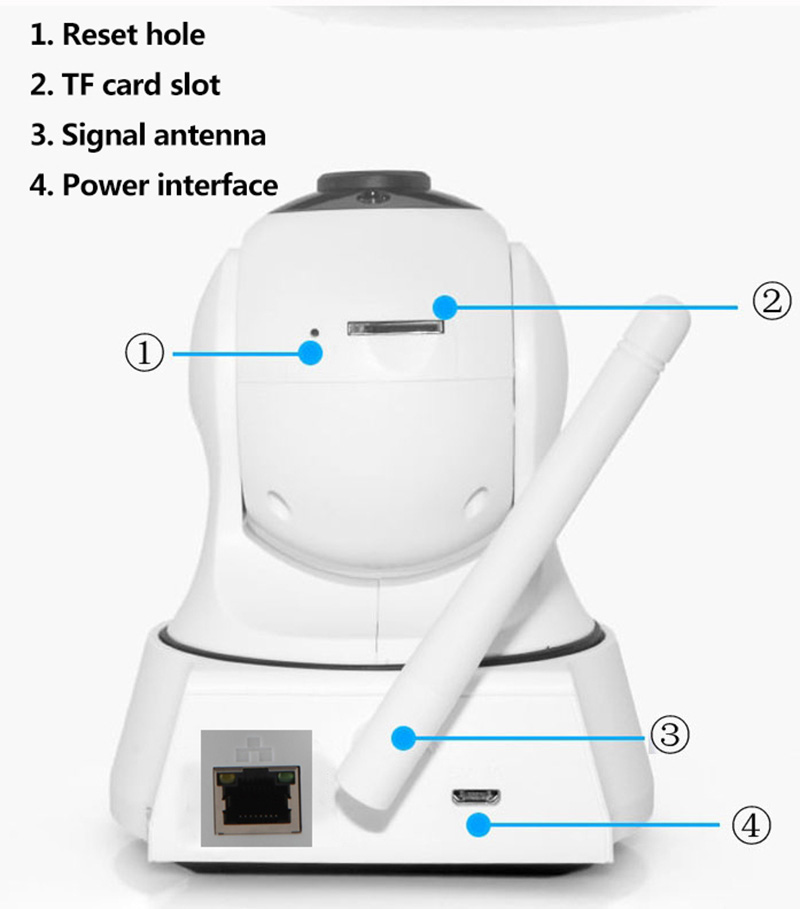 1. Reset hole
2. TF card slot
3. Signal antenna
4. Power interface

②
①
③
④