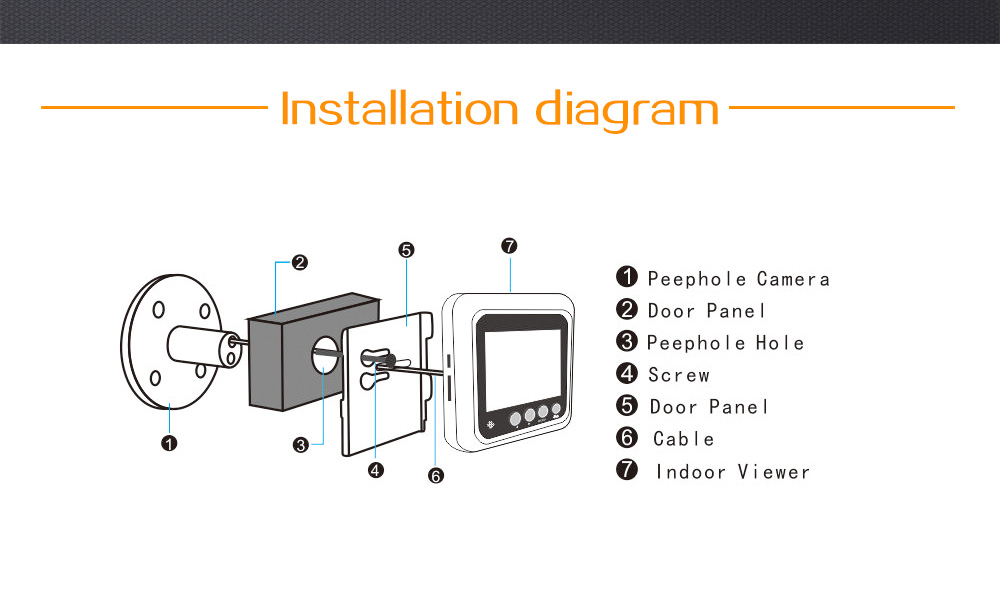 Installation diagram

❷
❺
❼
❶
❸
❹
❻

❶ Peephole Camera
❷ Door Panel
❸ Peephole Hole
❹ Screw
❺ Door Panel
❻ Cable
❼ Indoor Viewer