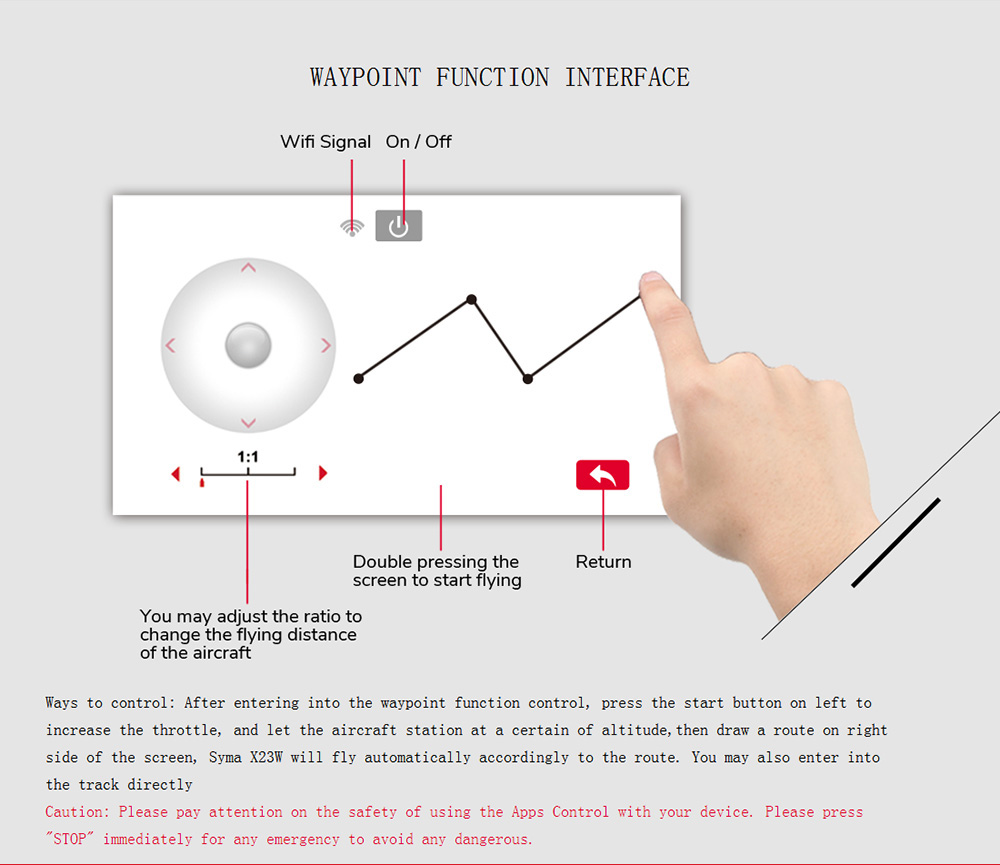 WAYPOINT FUNCTION INTERFACE

Wifi Signal On / Off

1:1

Double pressing the screen to start flying

Return

You may adjust the ratio to change the flying distance of the aircraft

Ways to control: After entering into the waypoint function control, press the start button on left to increase the throttle, and let the aircraft station at a certain of altitude,then draw a route on right side of the screen, Syma X23W will fly automatically accordingly to the route. You may also enter into the track directly
Caution: Please pay attention on the safety of using the Apps Control with your device. Please press "STOP" immediately for any emergency to avoid any dangerous.