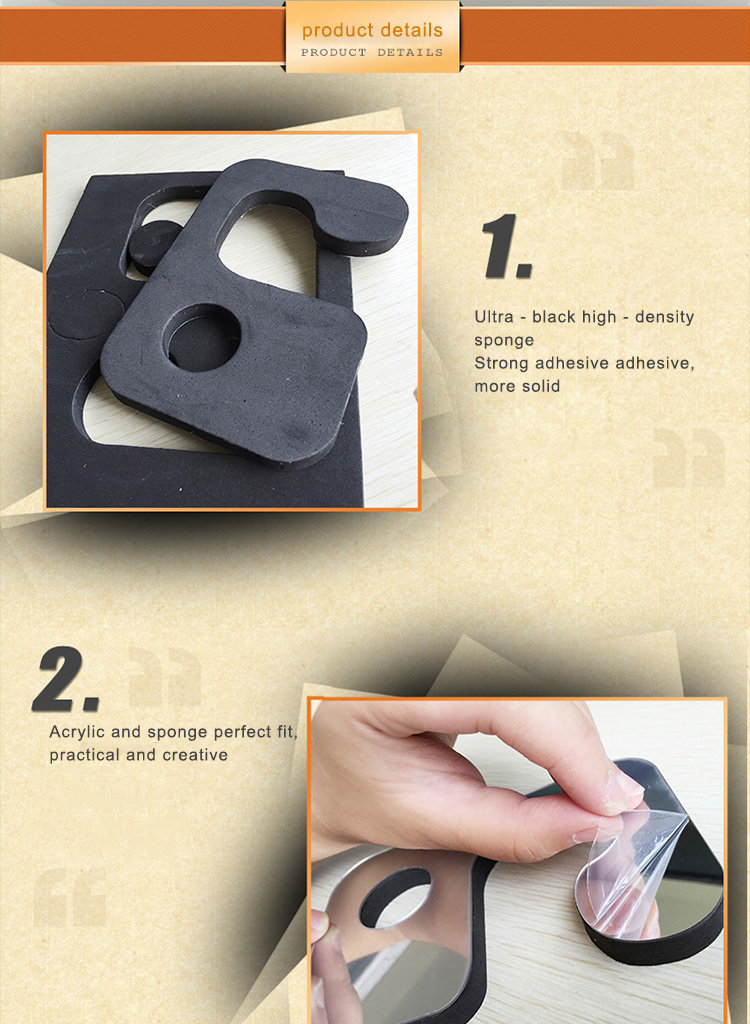 product details
PRODUCT DETAILS

1.

Ultra - black high - density sponge
Strong adhesive adhesive, more solid

2.

Acrylic and sponge perfect fit, practical and creative