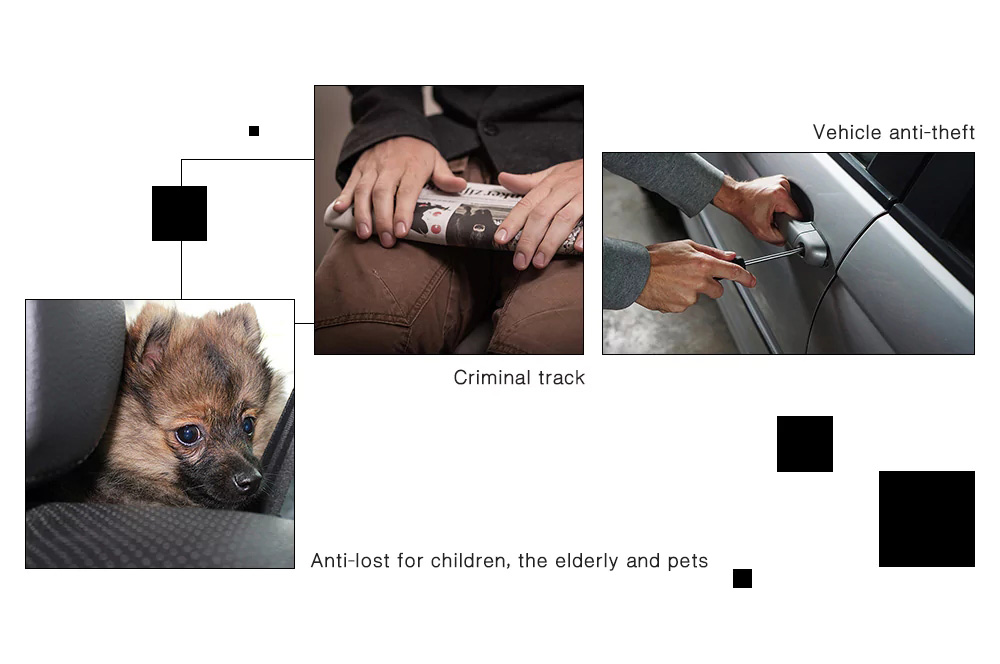 Vehicle anti-theft

Criminal track

Anti-lost for children, the elderly and pets