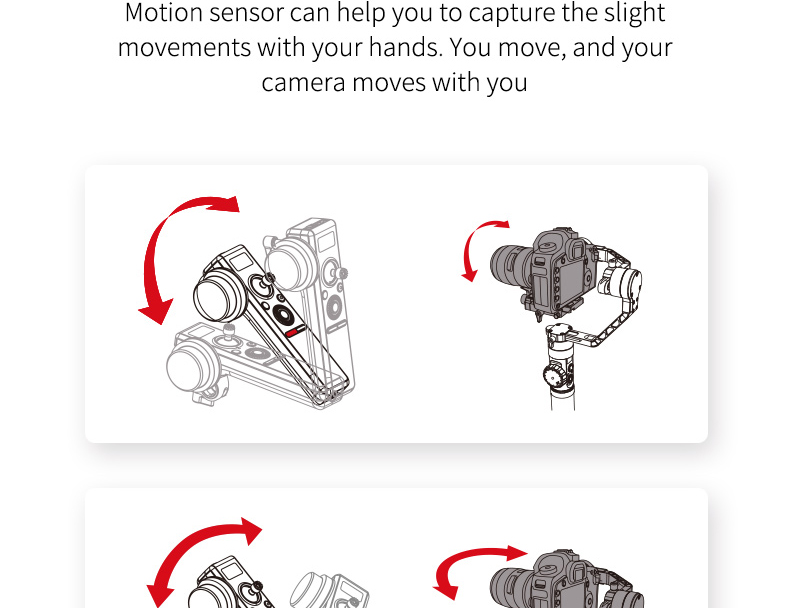 Motion sensor can help you to capture the slight movements with your hands. You move, and your camera moves with you