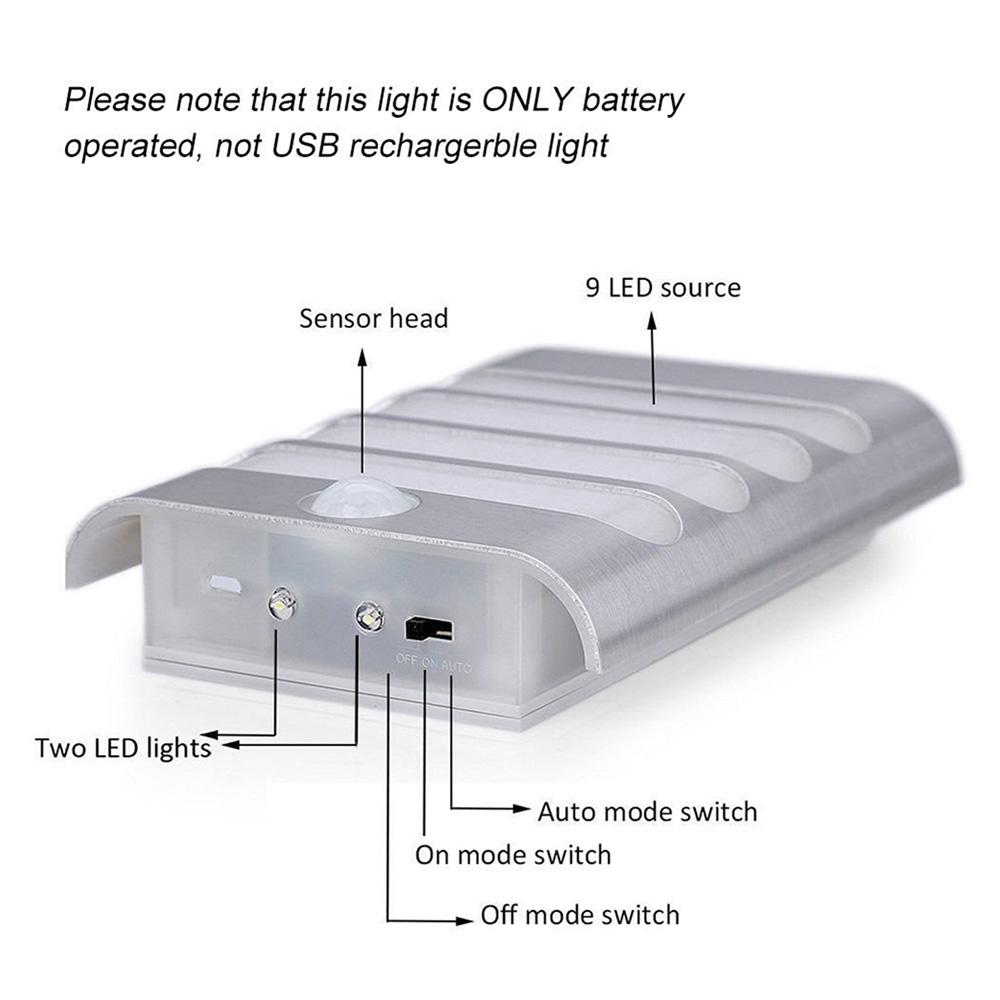 Please note that this light is ONLY battery operated, not USB rechargerble light

9 LED source

Sensor head

OFF ON AUTO

Two LED lights

Auto mode switch

On mode switch

Off mode switch