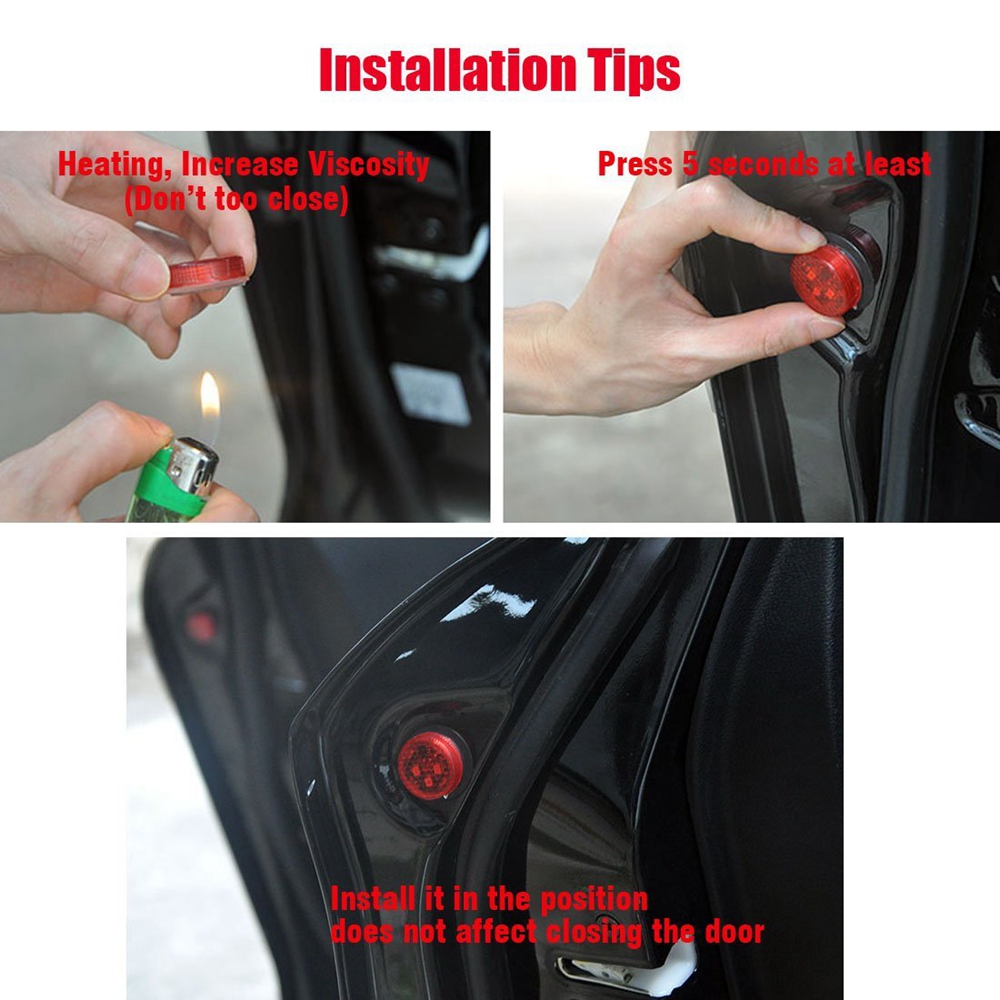 Installation Tips

Heating, Increase Viscosity
(Don't too close)

Press 5 seconds at least

Install it in the position
does not affect closing the door