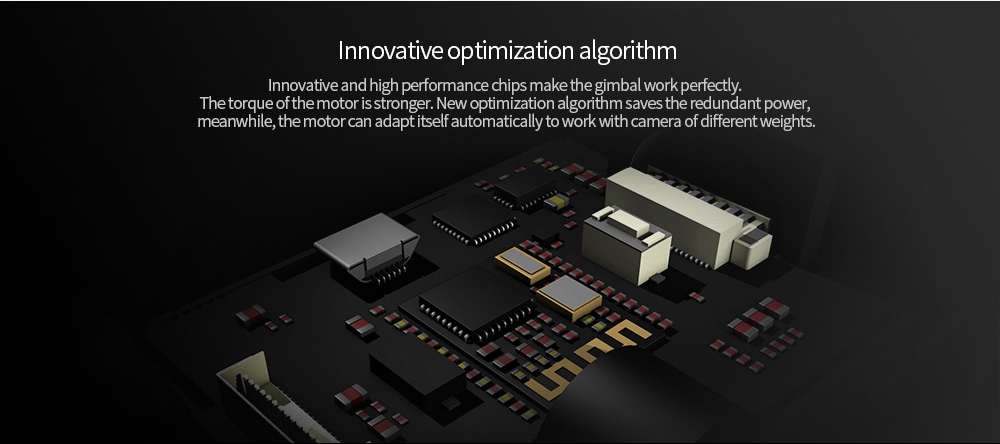 Innovative optimization algorithm

Innovative and high performance chips make the gimbal work perfectly.
The torque of the motor is stronger. New optimization algorithm saves the redundant power, meanwhile, the motor can adapt itself automatically to work with camera of different weights.