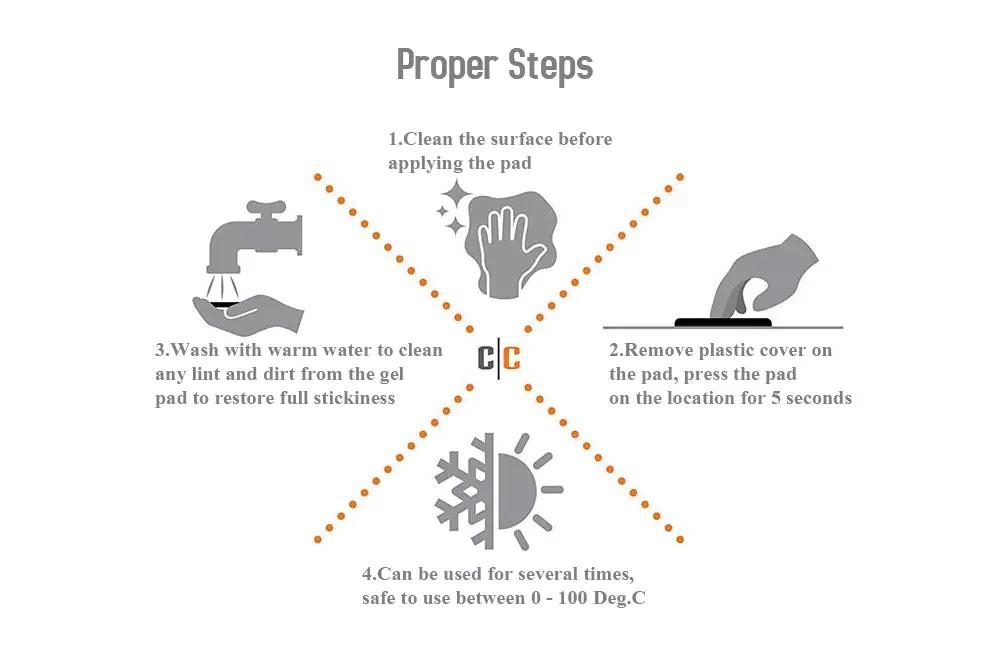 Proper Steps

1.Clean the surface before applying the pad

3.Wash with warm water to clean any lint and dirt from the gel pad to restore full stickiness

C|C

2.Remove plastic cover on the pad, press the pad on the location for 5 seconds

4.Can be used for several times, safe to use between 0 - 100 Deg.C