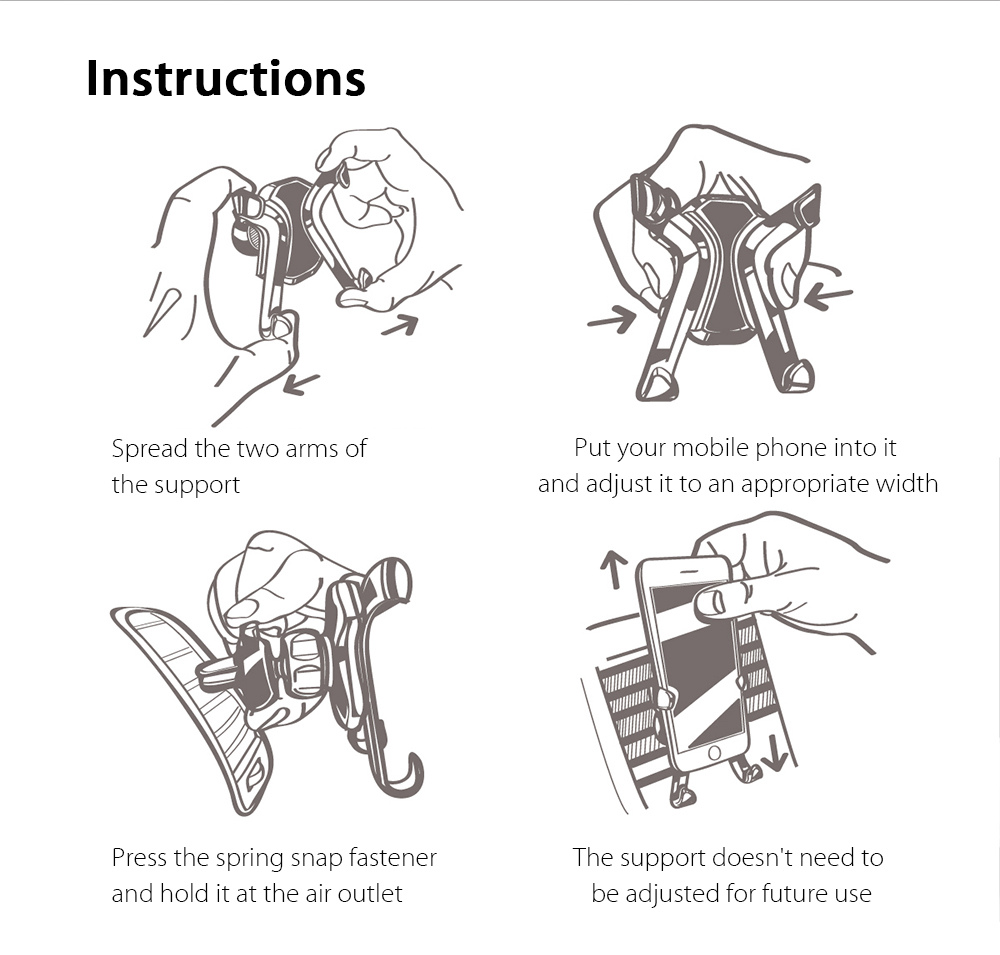 Instructions

Spread the two arms of the support

Put your mobile phone into it and adjust it to an appropriate width

Press the spring snap fastener and hold it at the air outlet

The support doesn't need to be adjusted for future use