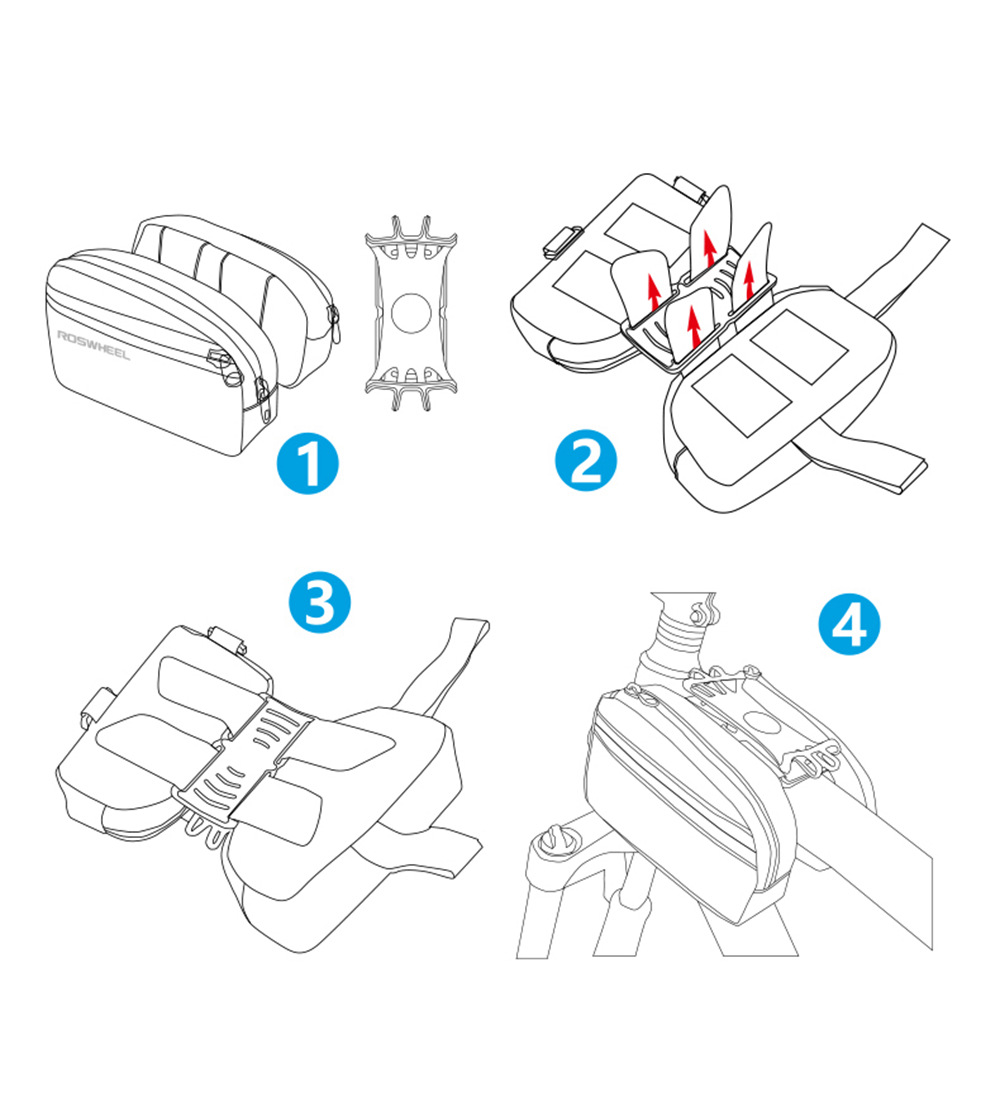 ROSWHEEL

1

2

3

4