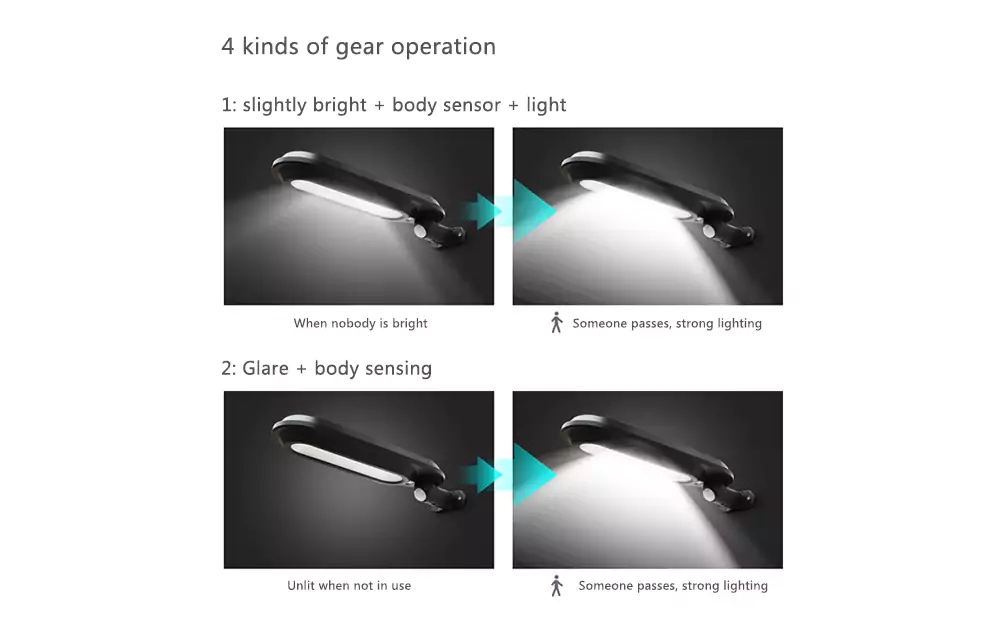 4 kinds of gear operation

1: slightly bright + body sensor + light

When nobody is bright

Someone passes, strong lighting

2: Glare + body sensing

Unlit when not in use

Someone passes, strong lighting