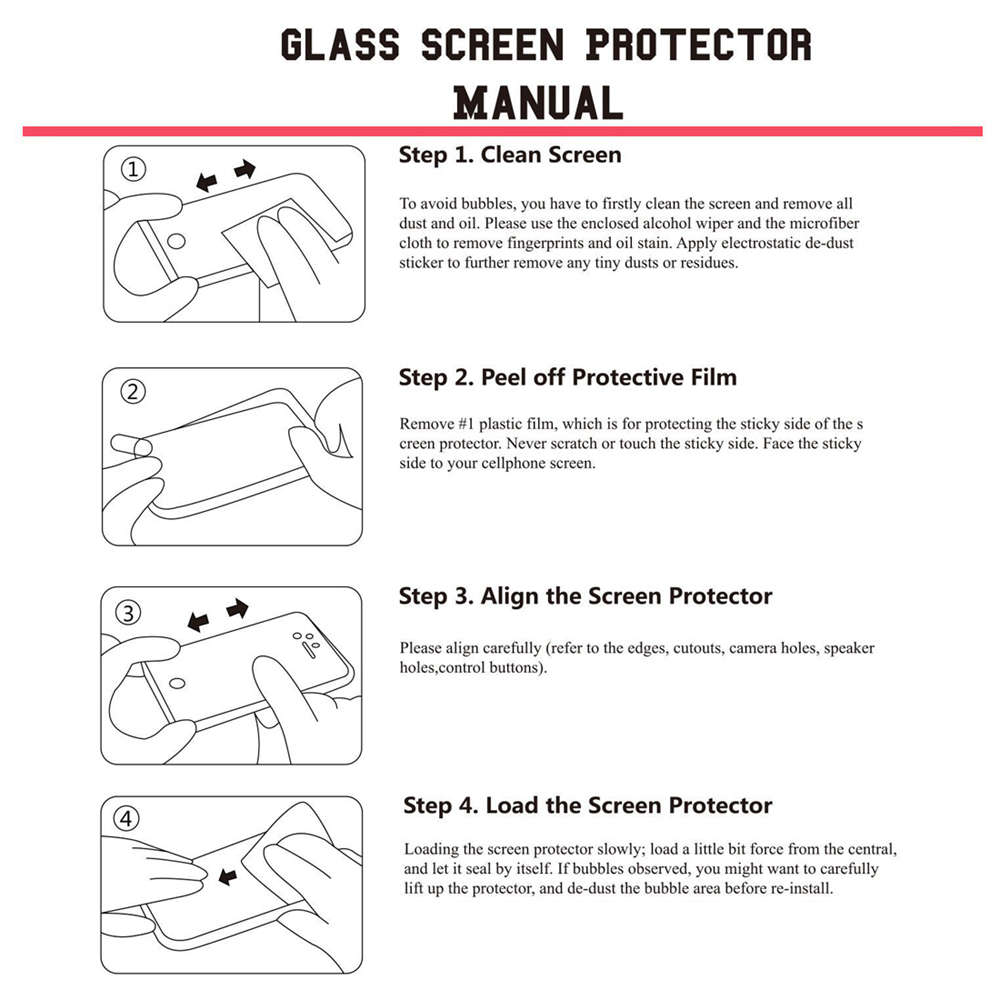 GLASS SCREEN PROTECTOR MANUAL

①

Step 1. Clean Screen

To avoid bubbles, you have to firstly clean the screen and remove all dust and oil. Please use the enclosed alcohol wiper and the microfiber cloth to remove fingerprints and oil stain. Apply electrostatic de-dust sticker to further remove any tiny dusts or residues.

②

Step 2. Peel off Protective Film

Remove #1 plastic film, which is for protecting the sticky side of the s creen protector. Never scratch or touch the sticky side. Face the sticky side to your cellphone screen.

③

Step 3. Align the Screen Protector

Please align carefully (refer to the edges, cutouts, camera holes, speaker holes,control buttons).

④

Step 4. Load the Screen Protector

Loading the screen protector slowly; load a little bit force from the central, and let it seal by itself. If bubbles observed, you might want to carefully lift up the protector, and de-dust the bubble area before re-install.