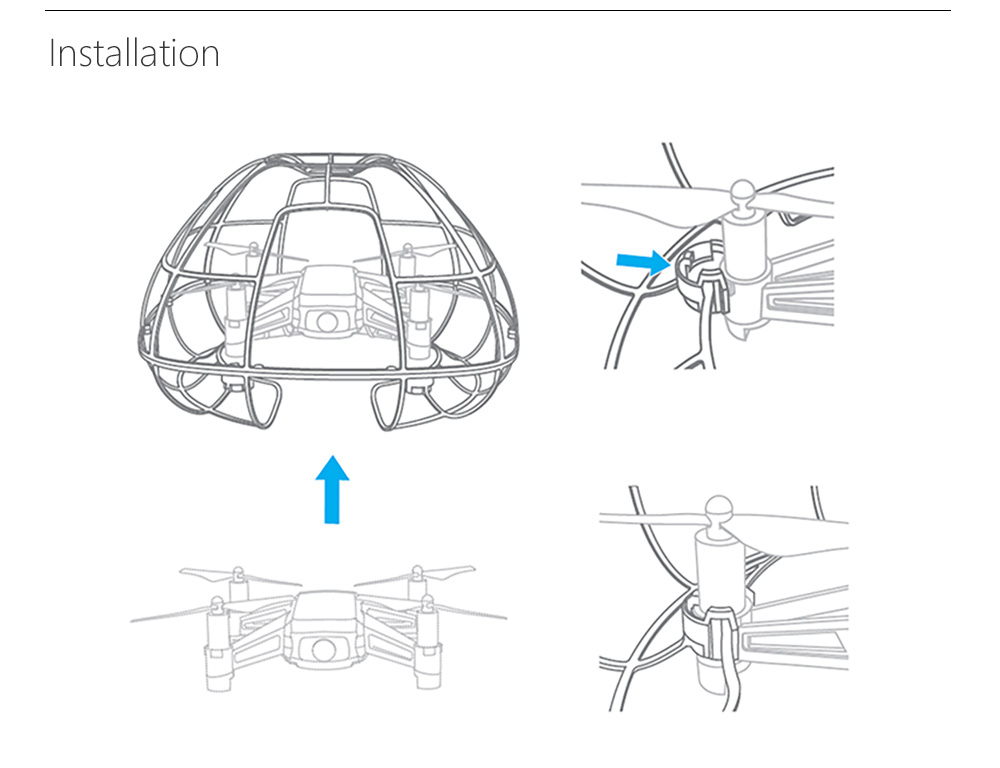 Installation