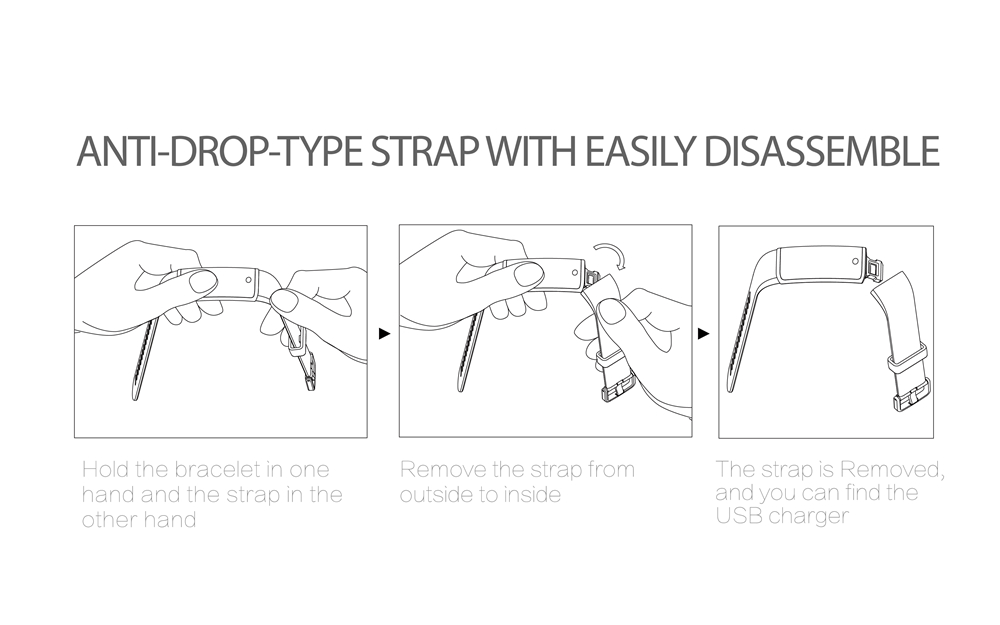 ANTI-DROP-TYPE STRAP WITH EASILY DISASSEMBLE

Hold the bracelet in one hand and the strap in the other hand

Remove the strap from outside to inside

The strap is Removed, and you can find the USB charger