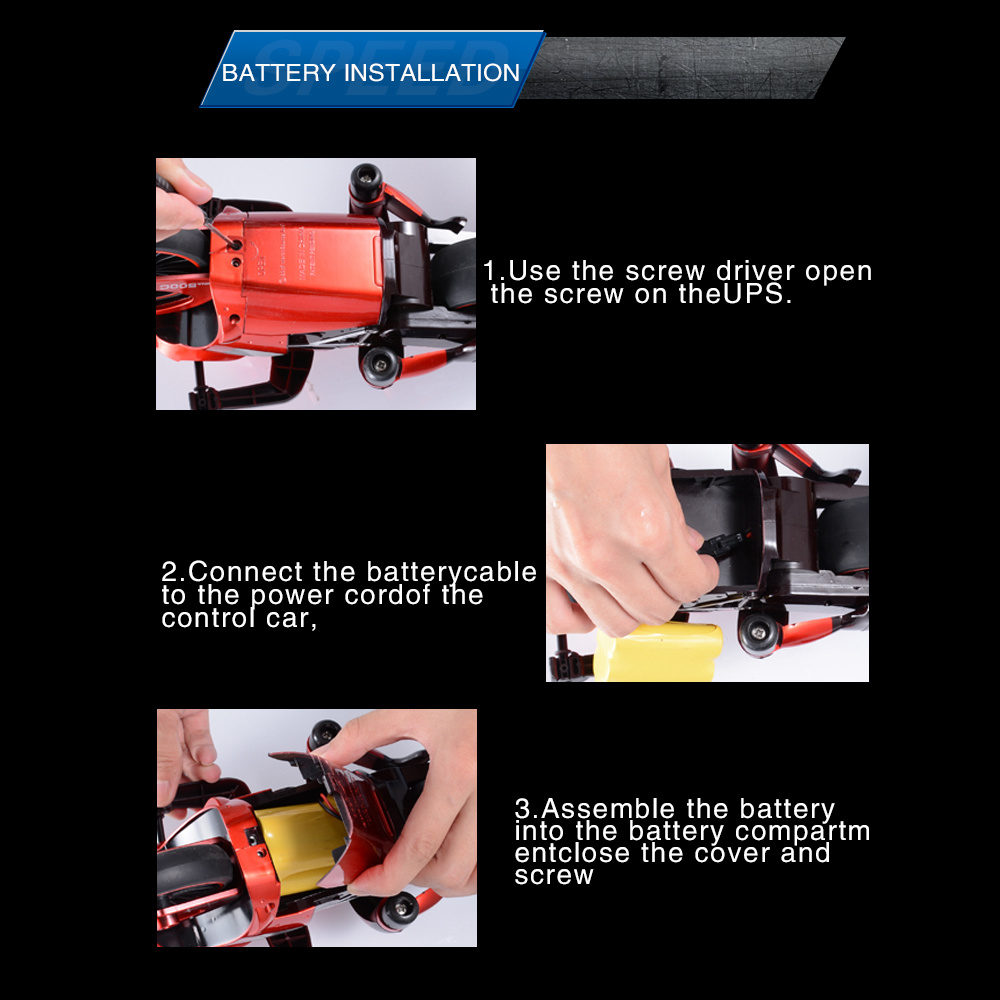 BATTERY INSTALLATION

1.Use the screw driver open the screw on theUPS.

2.Connect the batterycable to the power cordof the control car,

3.Assemble the battery into the battery compartm entclose the cover and screw