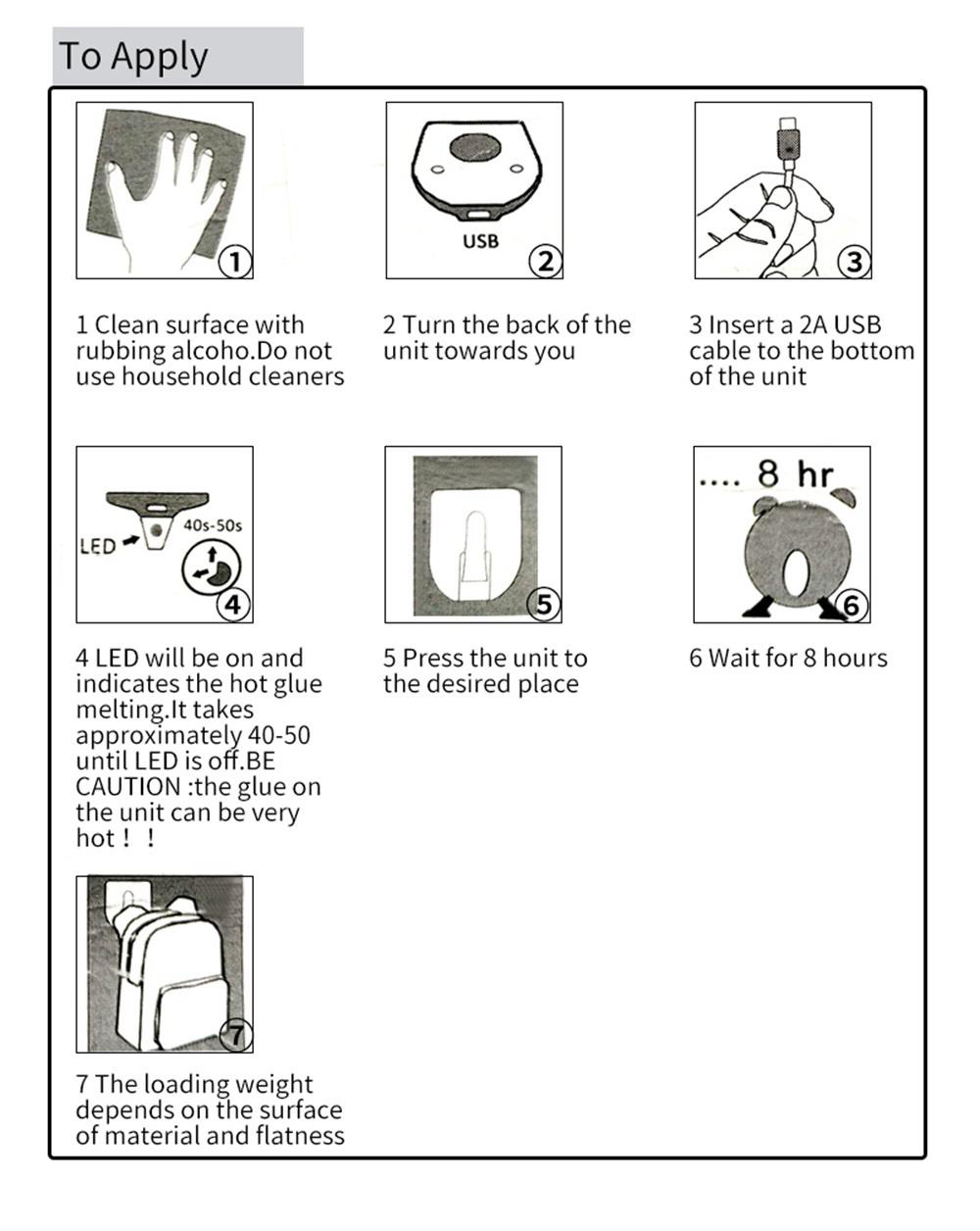 To Apply

①

1 Clean surface with rubbing alcoho.Do not use household cleaners

USB ②

2 Turn the back of the unit towards you

③

3 Insert a 2A USB cable to the bottom of the unit

LED 40s-50s ④

4 LED will be on and indicates the hot glue melting.It takes approximately 40-50 until LED is off.BE CAUTION :the glue on the unit can be very hot！！

⑤

5 Press the unit to the desired place

.... 8 hr ⑥

6 Wait for 8 hours

⑦

7 The loading weight depends on the surface of material and flatness