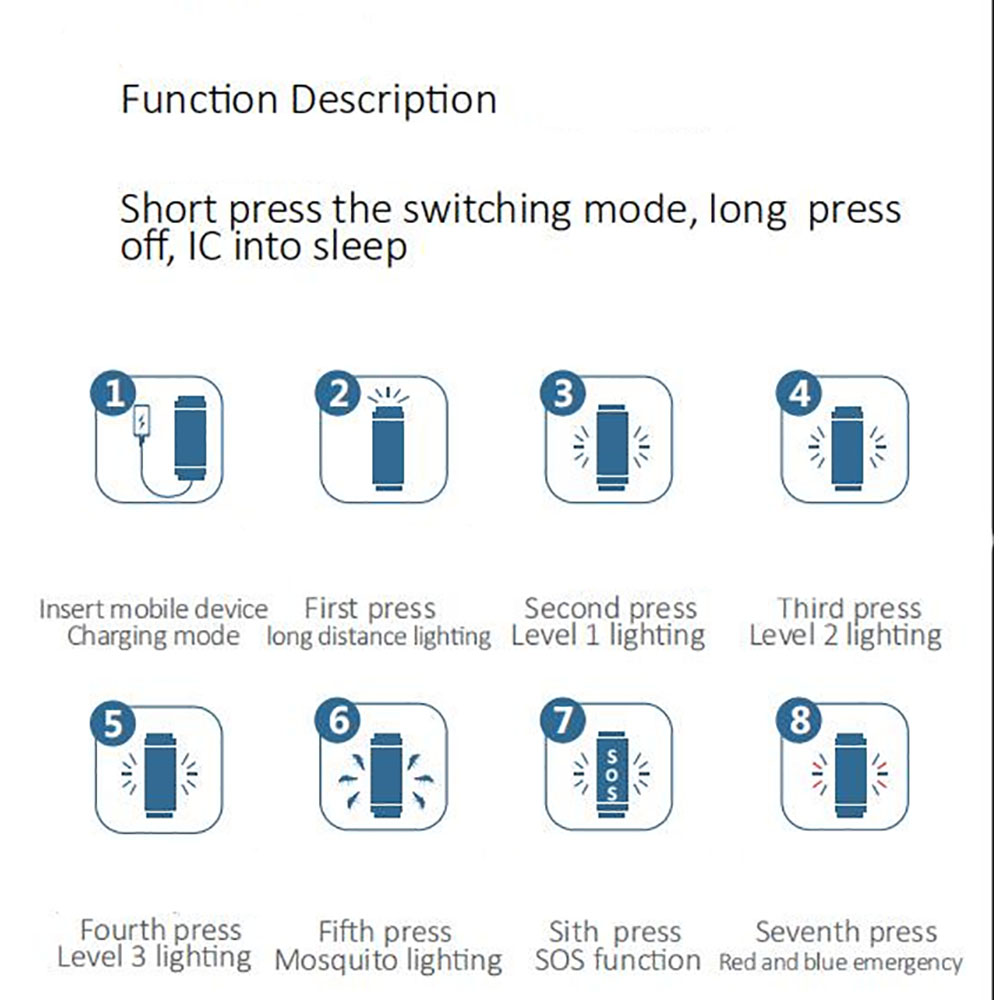 Function Description

Short press the switching mode, long press off, IC into sleep

1

Insert mobile device
Charging mode

2

First press
long distance lighting

3

Second press
Level 1 lighting

4

Third press
Level 2 lighting

5

Fourth press
Level 3 lighting

6

Fifth press
Mosquito lighting

7

SOS

Sith press
SOS function

8

Seventh press
Red and blue emergency