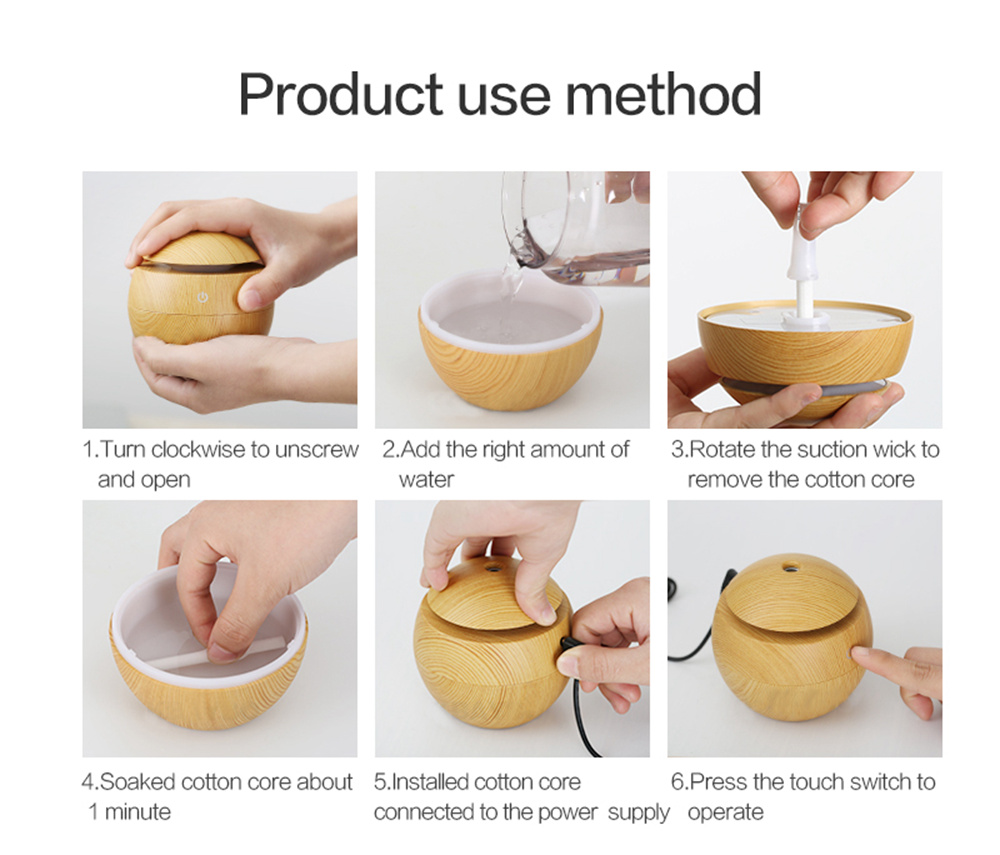 Product use method

1.Turn clockwise to unscrew and open

2.Add the right amount of water

3.Rotate the suction wick to remove the cotton core

4.Soaked cotton core about 1 minute

5.Installed cotton core connected to the power supply

6.Press the touch switch to operate