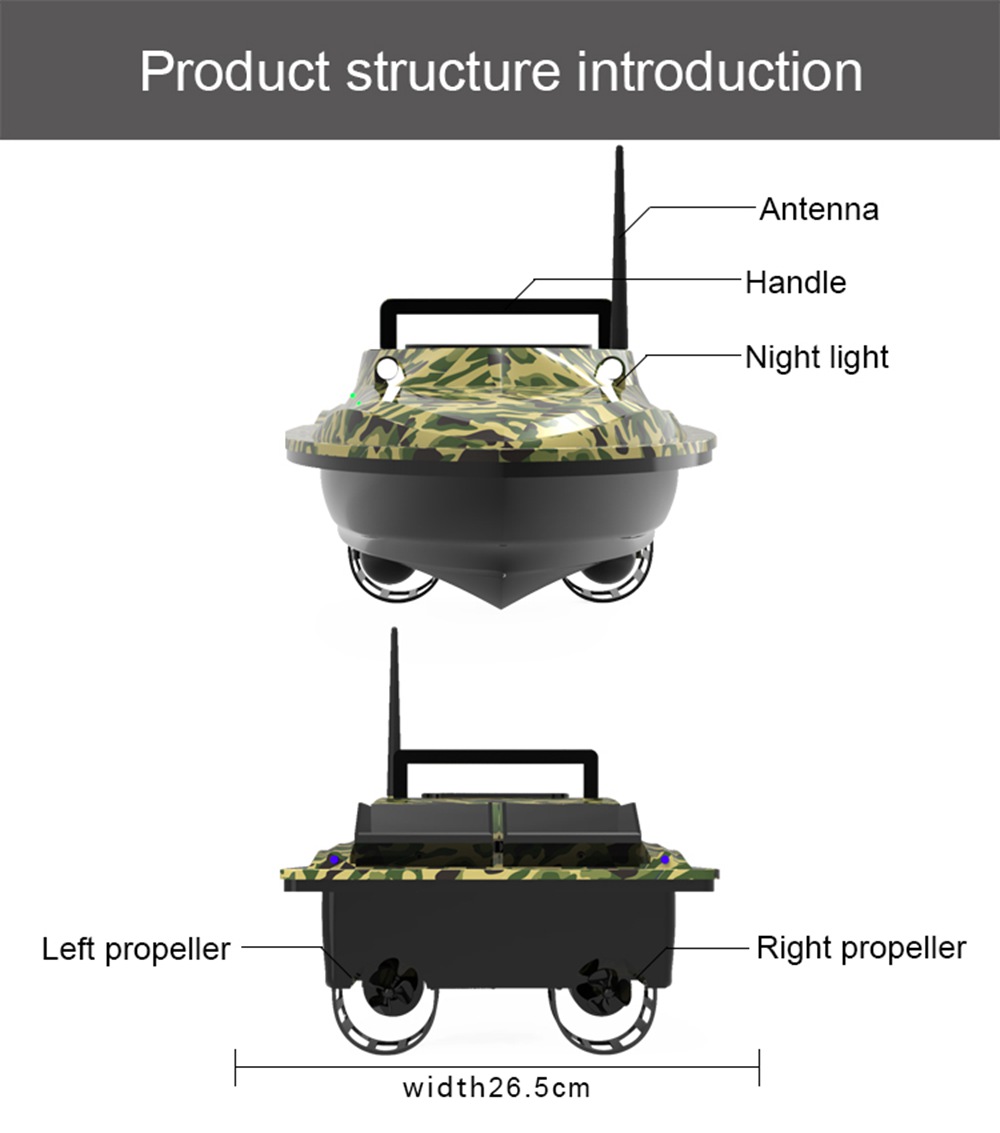 Product structure introduction

Antenna

Handle

Night light

Left propeller

Right propeller

width26.5cm