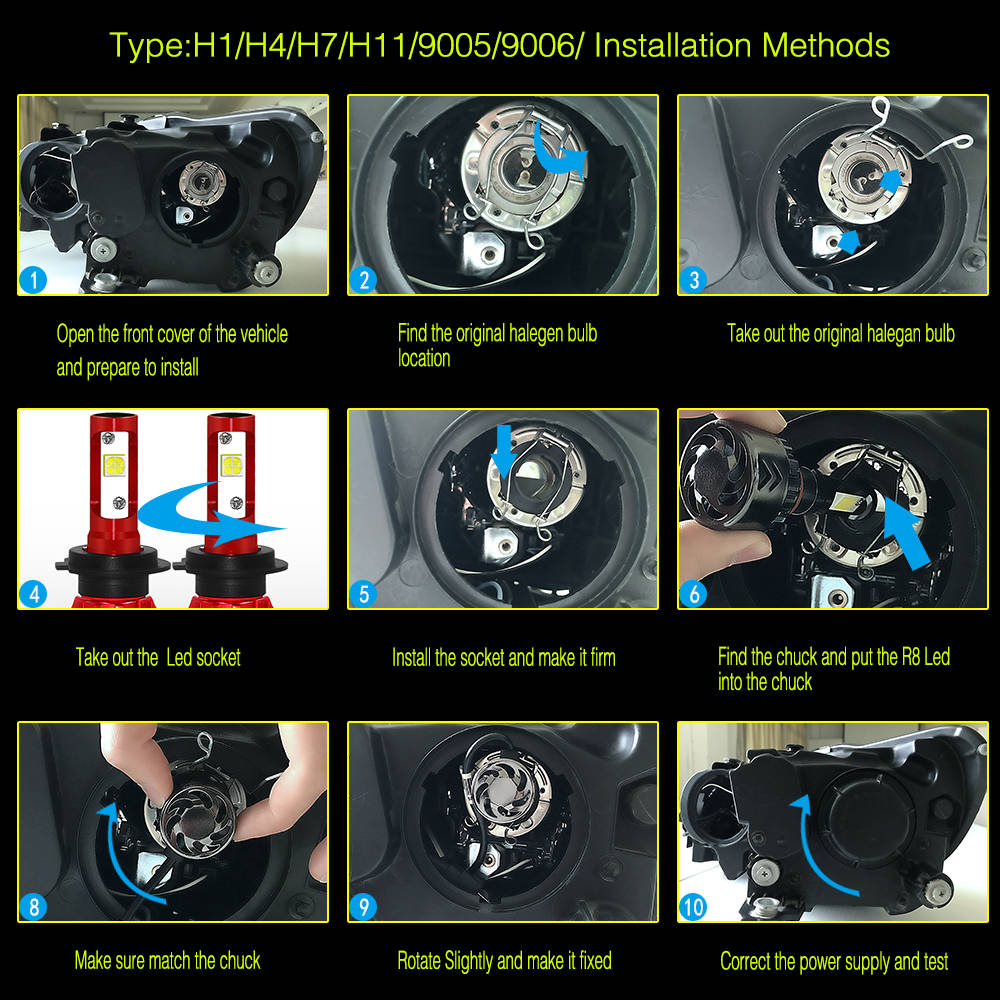 Type:H1/H4/H7/H11/9005/9006/ Installation Methods

1

Open the front cover of the vehicle and prepare to install

2

Find the original halegen bulb location

3

Take out the original halegan bulb

4

Take out the Led socket

5

Install the socket and make it firm

6

Find the chuck and put the R8 Led into the chuck

8

Make sure match the chuck

9

Rotate Slightly and make it fixed

10

Correct the power supply and test