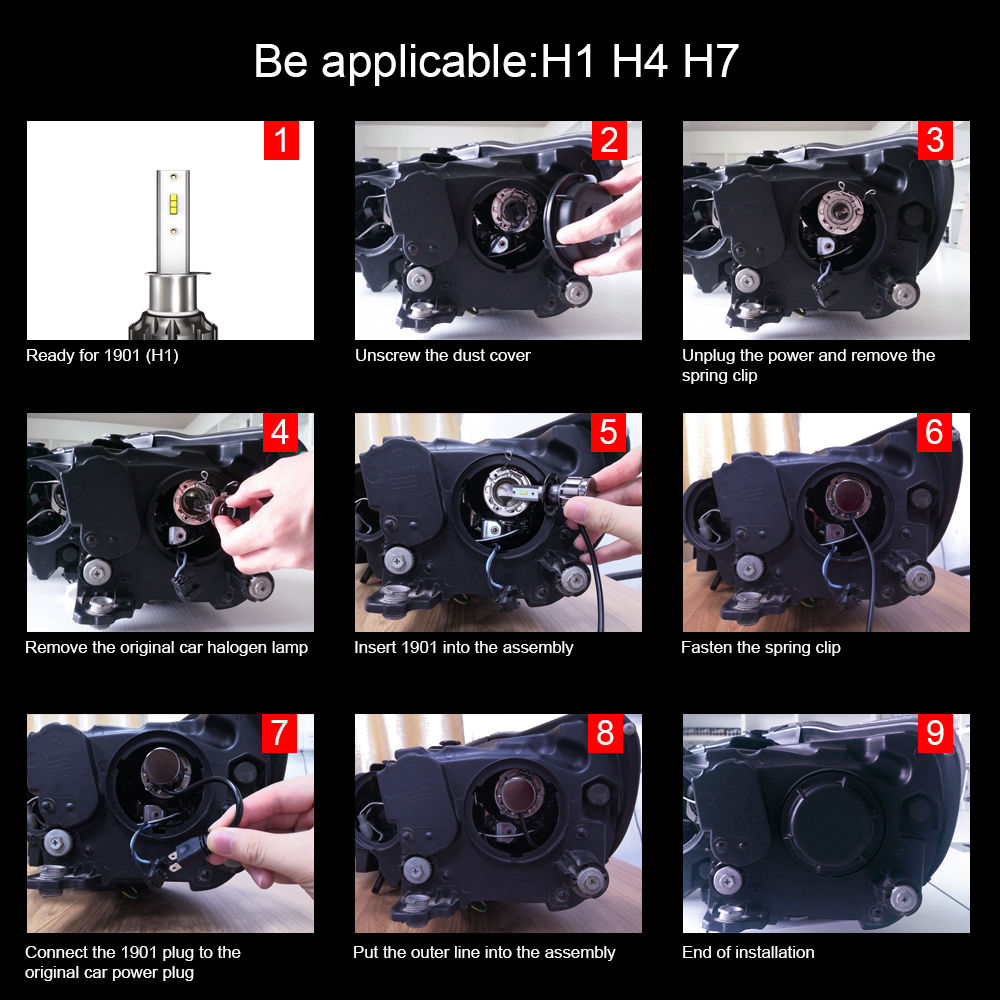 Be applicable:H1 H4 H7

1
Ready for 1901 (H1)

2
Unscrew the dust cover

3
Unplug the power and remove the spring clip

4
Remove the original car halogen lamp

5
Insert 1901 into the assembly

6
Fasten the spring clip

7
Connect the 1901 plug to the original car power plug

8
Put the outer line into the assembly

9
End of installation