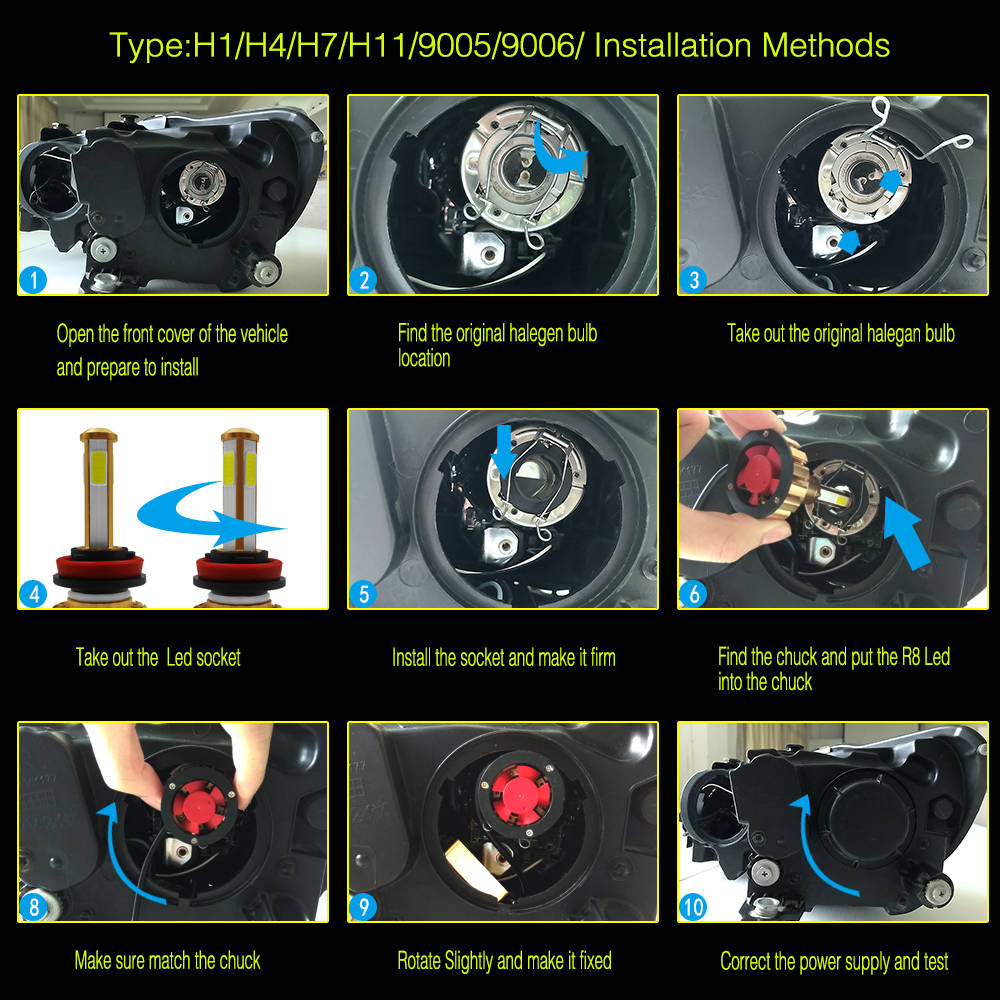 Type:H1/H4/H7/H11/9005/9006/ Installation Methods

1

Open the front cover of the vehicle and prepare to install

2

Find the original halegen bulb location

3

Take out the original halegan bulb

4

Take out the Led socket

5

Install the socket and make it firm

6

Find the chuck and put the R8 Led into the chuck

8

Make sure match the chuck

9

Rotate Slightly and make it fixed

10

Correct the power supply and test