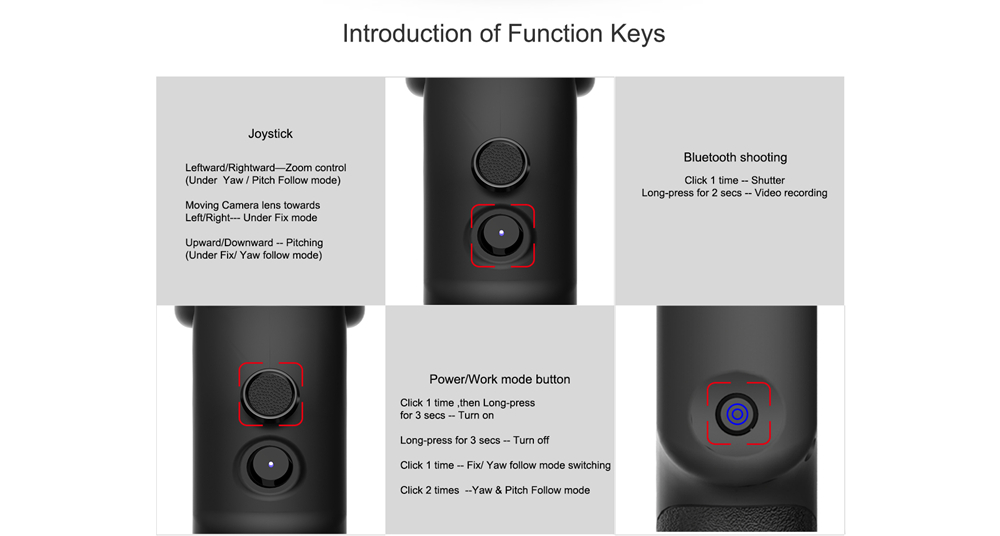 Introduction of Function Keys

Joystick

Leftward/Rightward—Zoom control (Under Yaw / Pitch Follow mode)

Moving Camera lens towards Left/Right--- Under Fix mode

Upward/Downward -- Pitching (Under Fix/ Yaw follow mode)

Bluetooth shooting

Click 1 time -- Shutter
Long-press for 2 secs -- Video recording

Power/Work mode button

Click 1 time ,then Long-press for 3 secs -- Turn on

Long-press for 3 secs -- Turn off

Click 1 time -- Fix/ Yaw follow mode switching

Click 2 times --Yaw & Pitch Follow mode