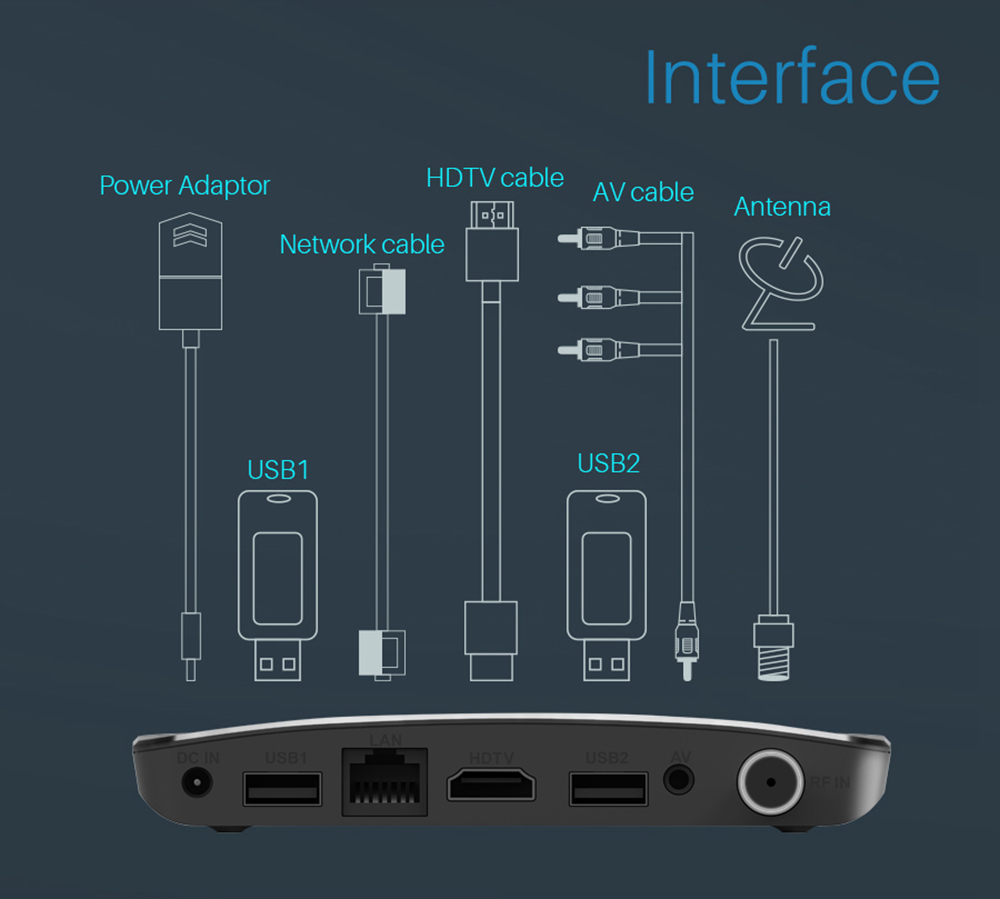 Interface

Power Adaptor

Network cable

HDTV cable

AV cable

Antenna

USB1

USB2

DC IN

USB1

LAN

HDTV

USB2

AV

RF IN