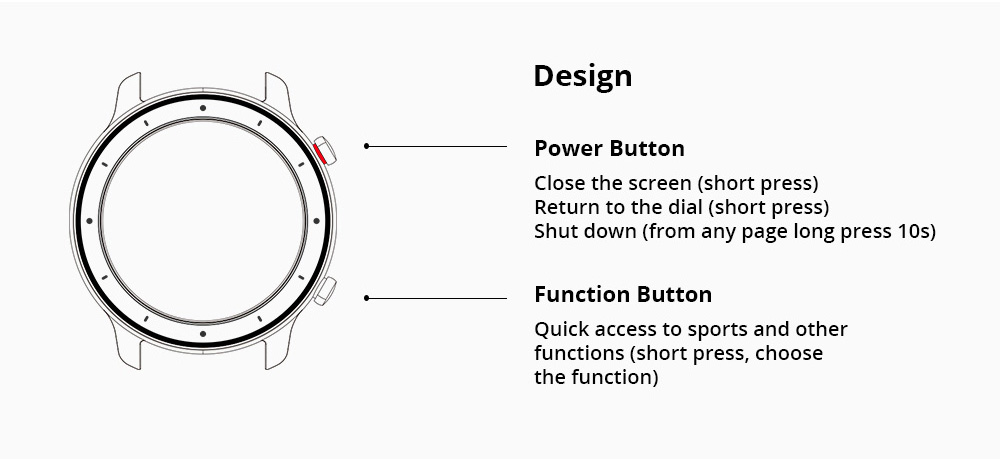 Design

Power Button

Close the screen (short press)
Return to the dial (short press)
Shut down (from any page long press 10s)

Function Button

Quick access to sports and other functions (short press, choose the function)