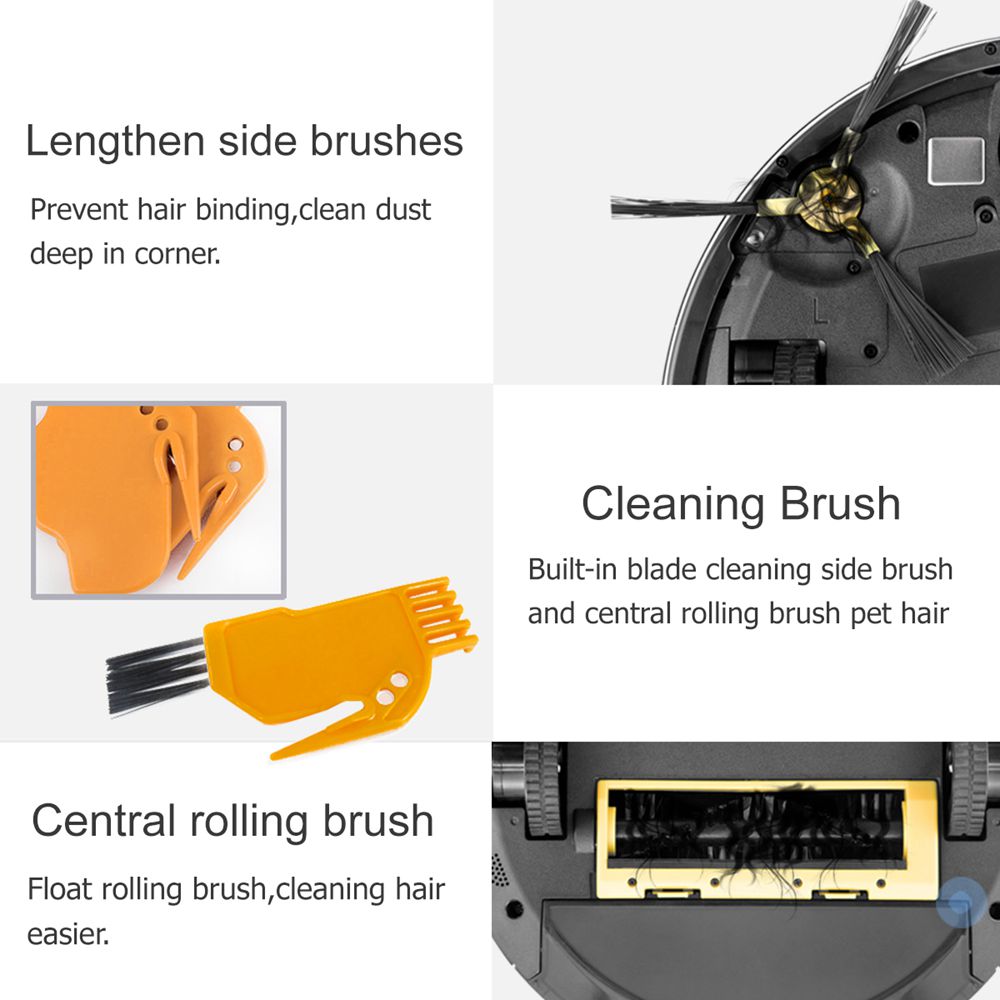 Lengthen side brushes

Prevent hair binding,clean dust deep in corner.

L

Cleaning Brush

Built-in blade cleaning side brush and central rolling brush pet hair

Central rolling brush

Float rolling brush,cleaning hair easier.