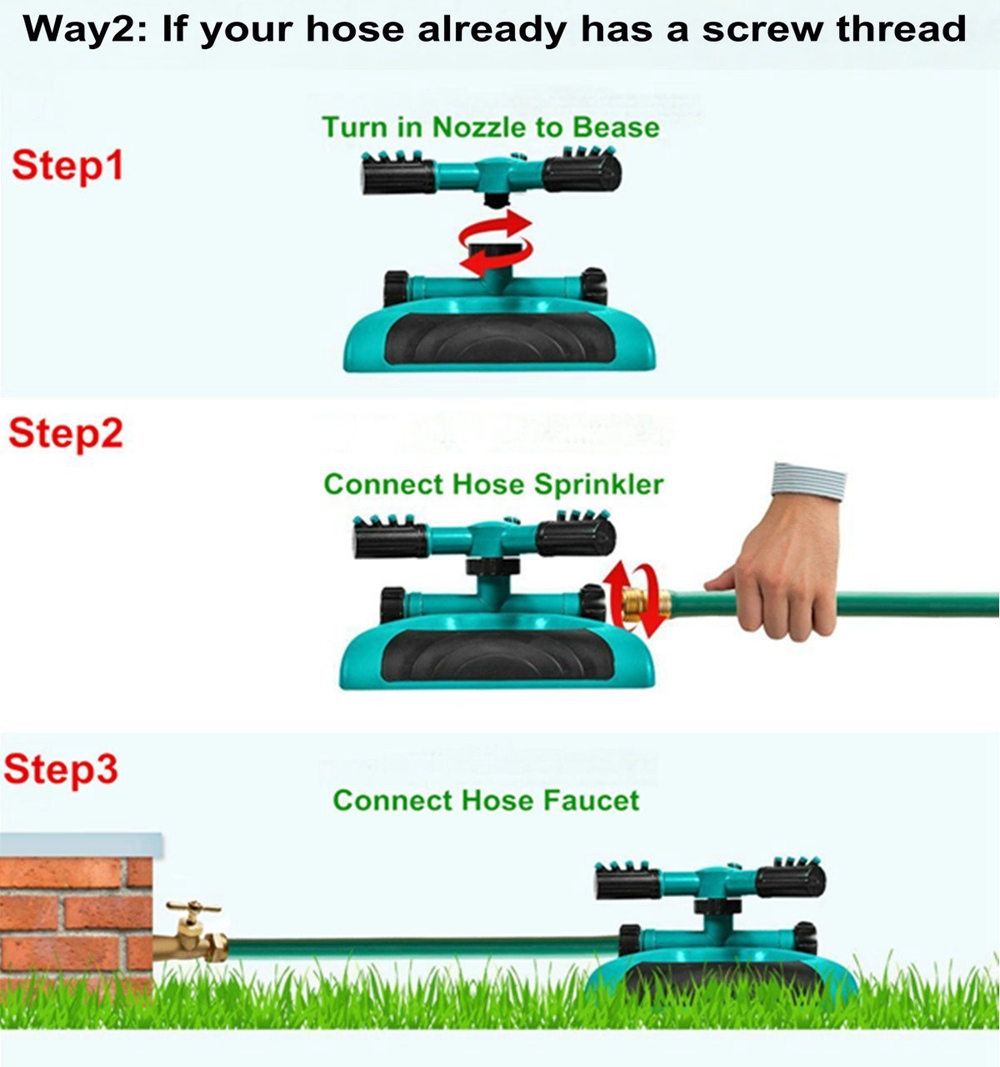 Way2: If your hose already has a screw thread

Step1

Turn in Nozzle to Bease

Step2

Connect Hose Sprinkler

Step3

Connect Hose Faucet