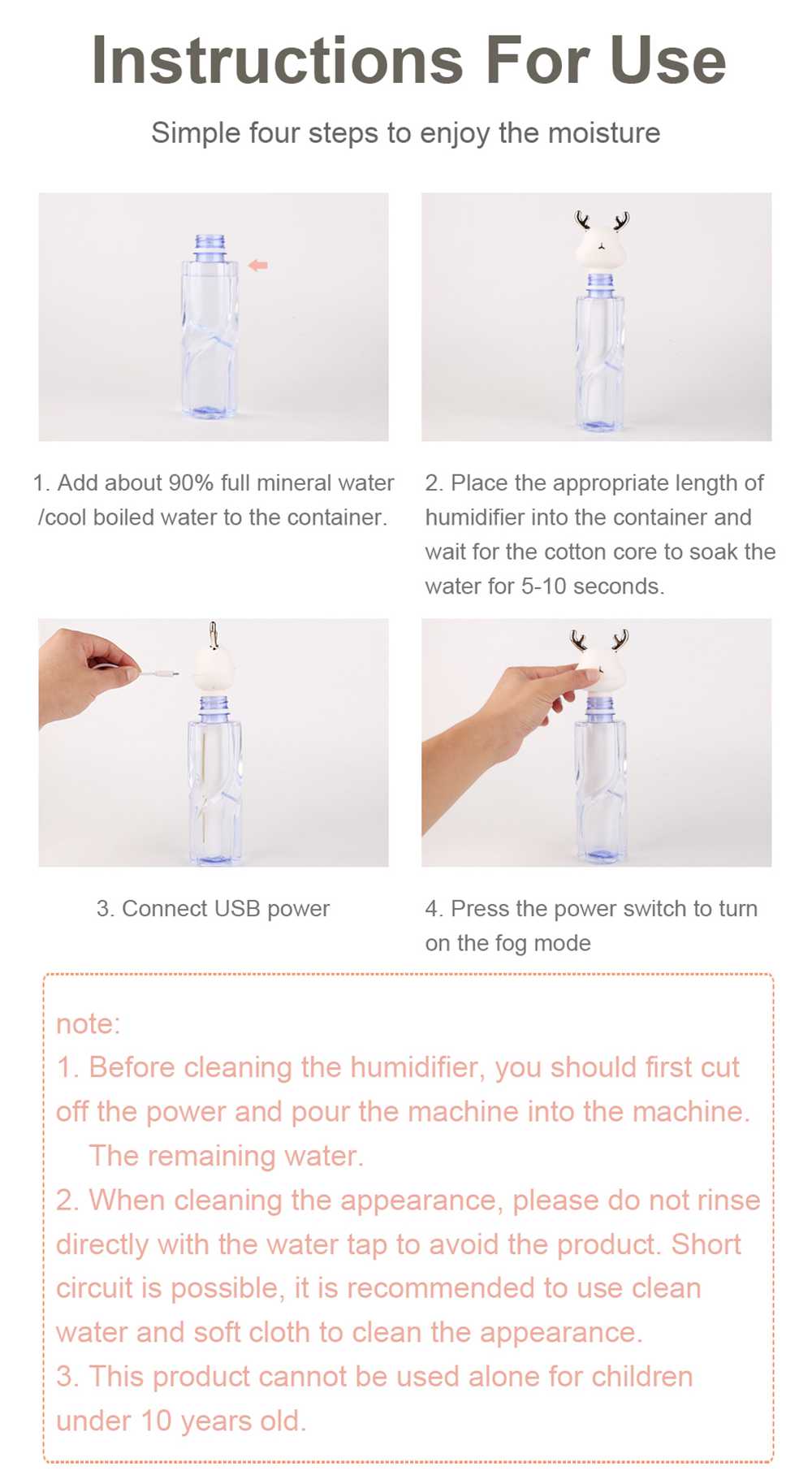 Instructions For Use

Simple four steps to enjoy the moisture

1. Add about 90% full mineral water /cool boiled water to the container.

2. Place the appropriate length of humidifier into the container and wait for the cotton core to soak the water for 5-10 seconds.

3. Connect USB power

4. Press the power switch to turn on the fog mode

note:
1. Before cleaning the humidifier, you should first cut off the power and pour the machine into the machine. The remaining water.
2. When cleaning the appearance, please do not rinse directly with the water tap to avoid the product. Short circuit is possible, it is recommended to use clean water and soft cloth to clean the appearance.
3. This product cannot be used alone for children under 10 years old.