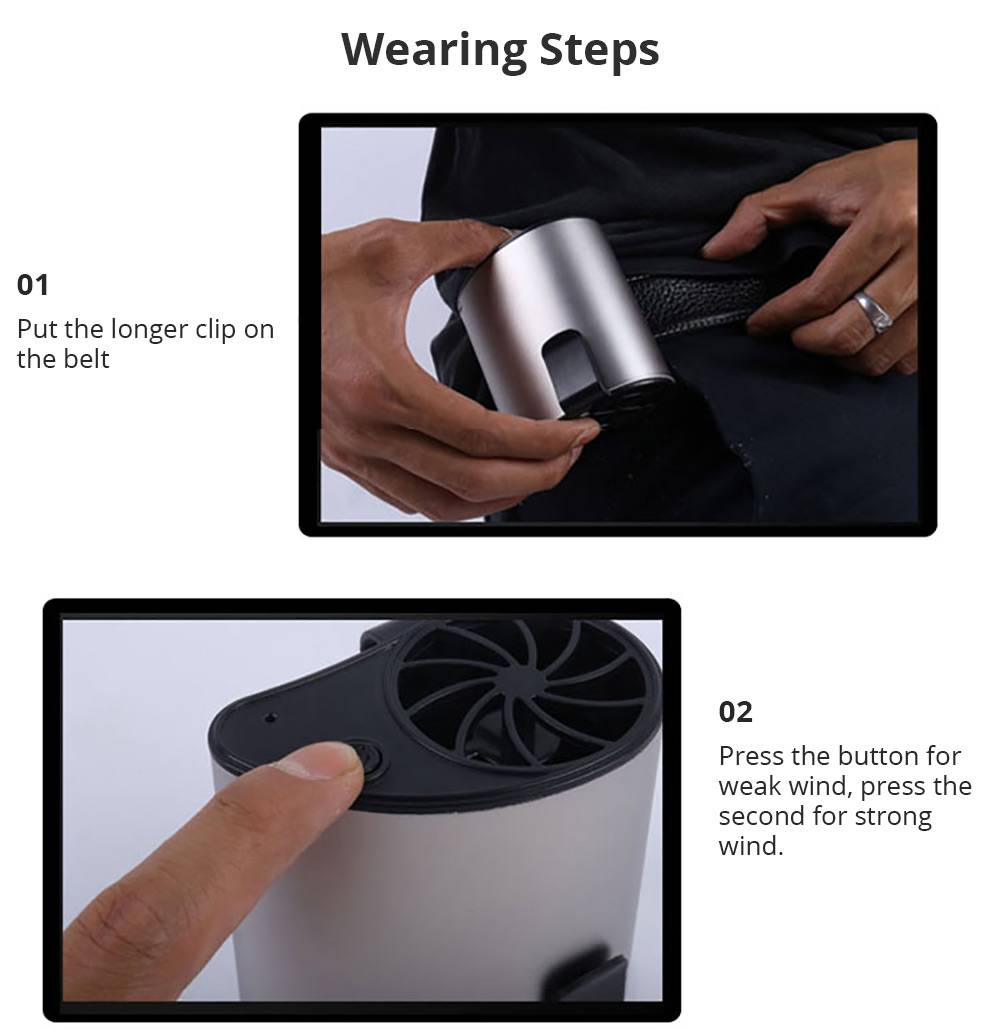 Wearing Steps

01
Put the longer clip on the belt

02
Press the button for weak wind, press the second for strong wind.