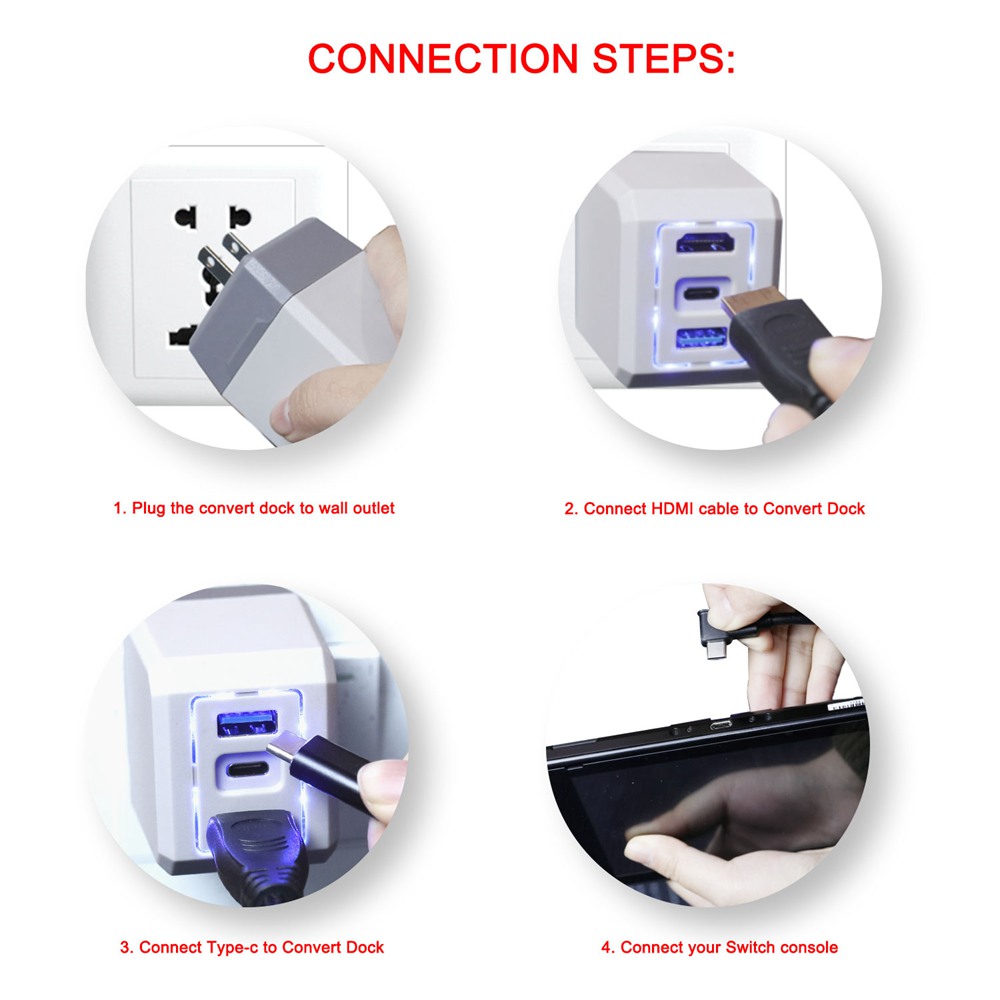 CONNECTION STEPS:

1. Plug the convert dock to wall outlet

2. Connect HDMI cable to Convert Dock

3. Connect Type-c to Convert Dock

4. Connect your Switch console