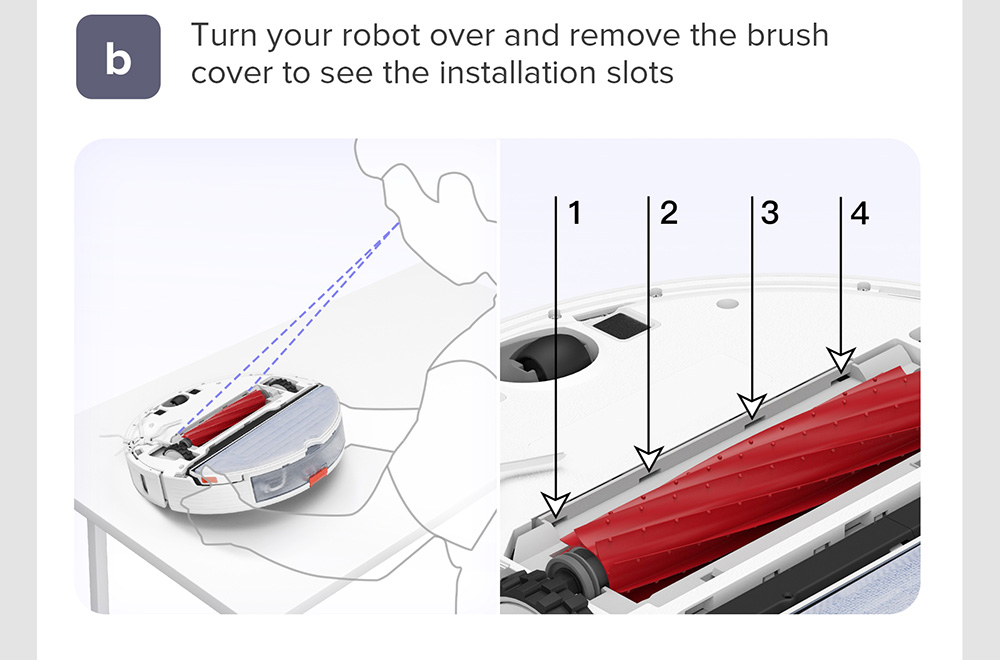 b

Turn your robot over and remove the brush cover to see the installation slots

1
2
3
4