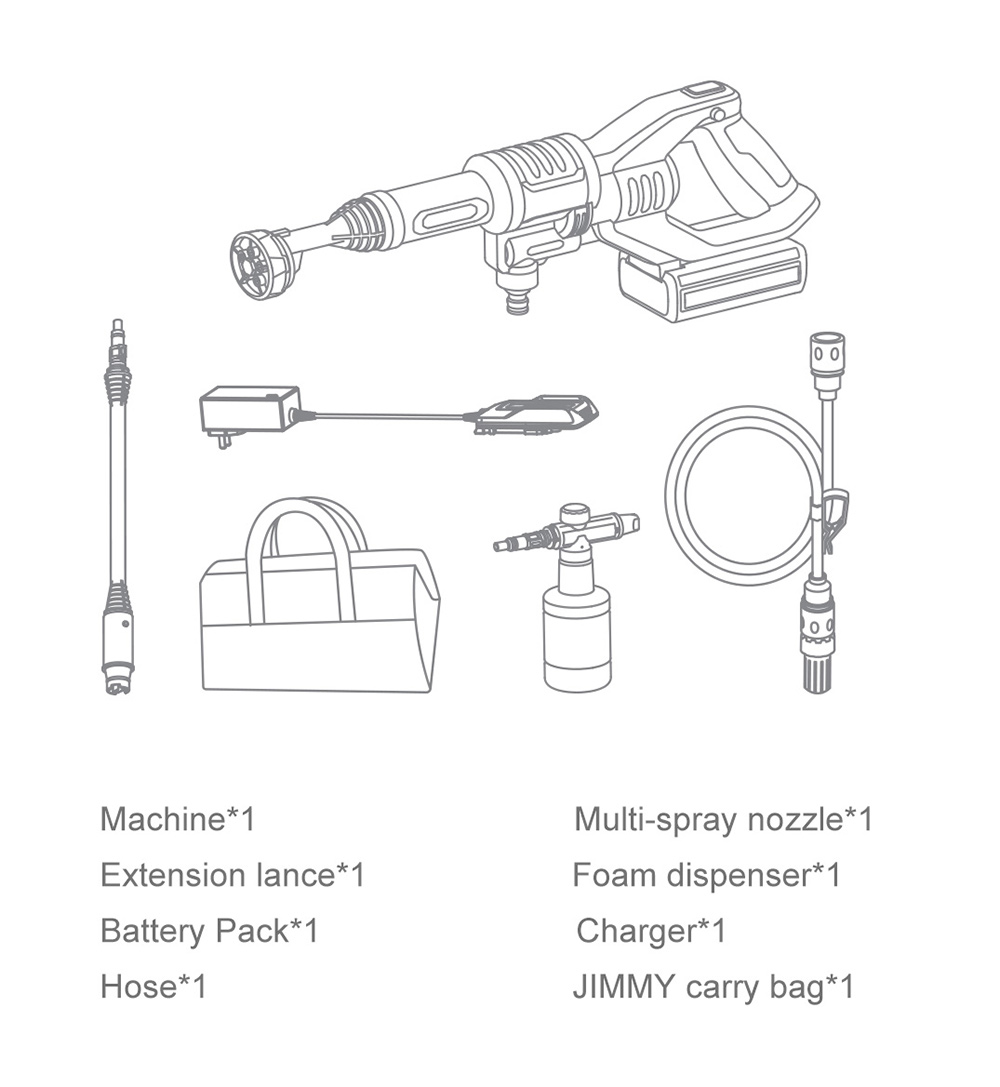 Machine*1
Extension lance*1
Battery Pack*1
Hose*1

Multi-spray nozzle*1
Foam dispenser*1
Charger*1
JIMMY carry bag*1