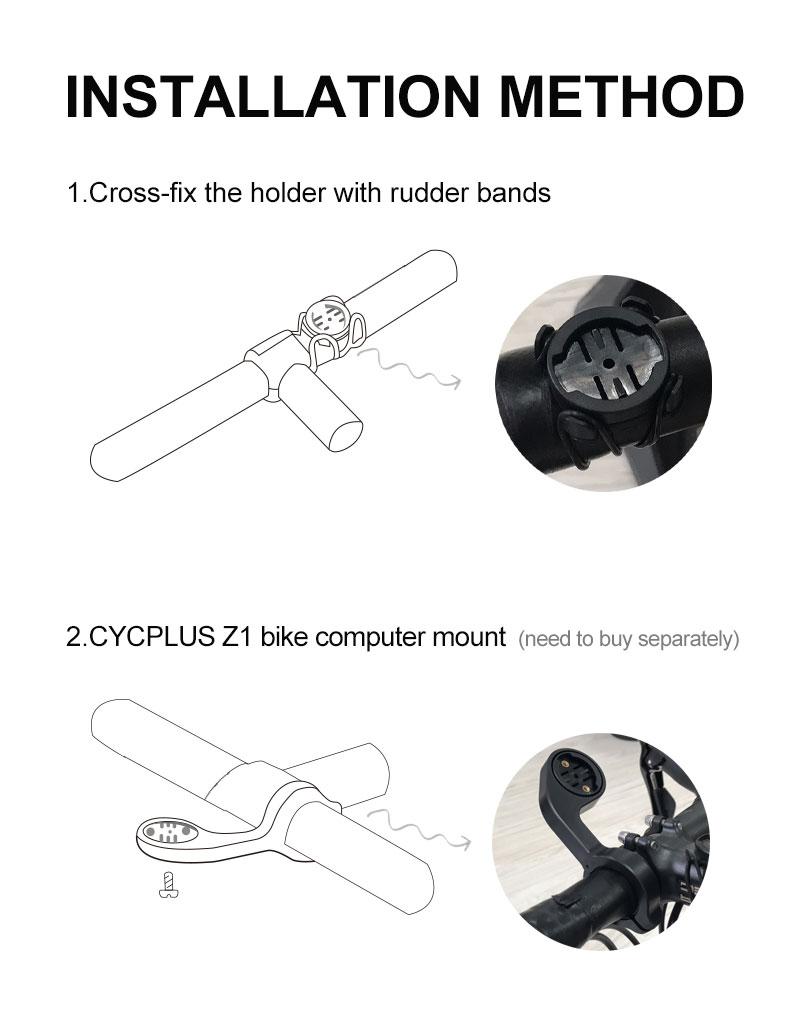 INSTALLATION METHOD

1.Cross-fix the holder with rudder bands

2.CYCPLUS Z1 bike computer mount (need to buy separately)