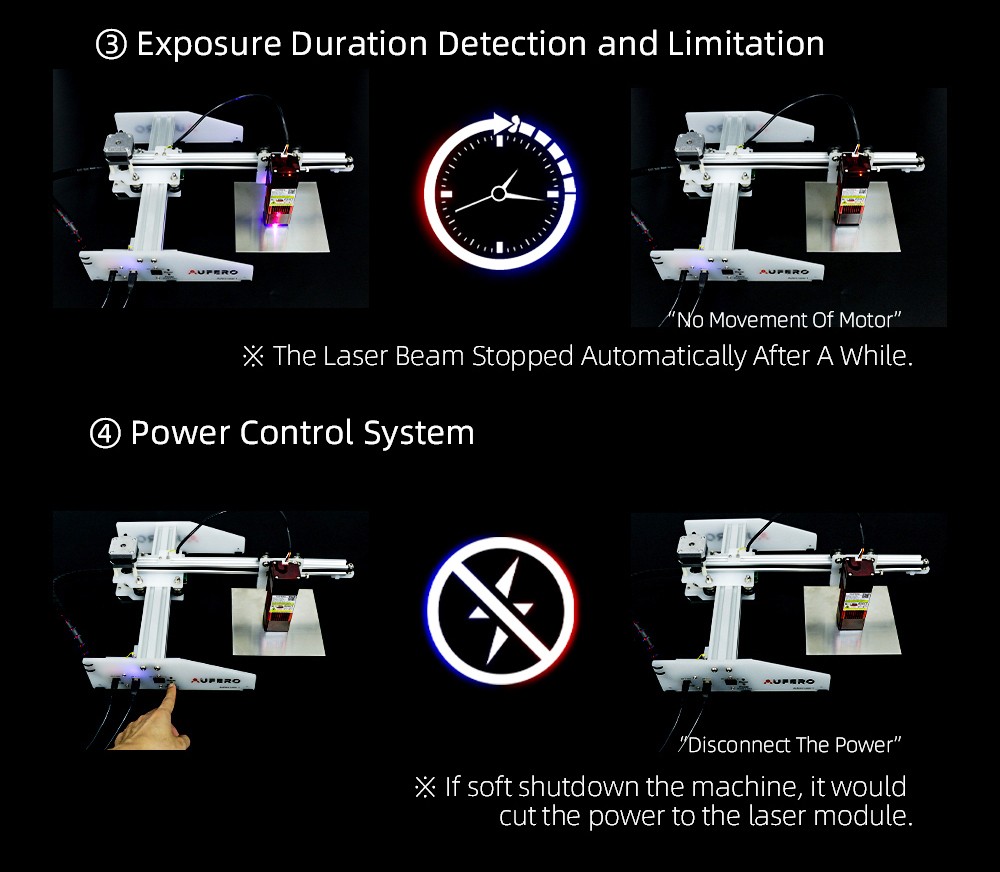 ③ Exposure Duration Detection and Limitation

AUFERO

AUFERO

"No Movement Of Motor"

※ The Laser Beam Stopped Automatically After A While.

④ Power Control System

AUFERO

AUFERO

"Disconnect The Power"

※ If soft shutdown the machine, it would cut the power to the laser module.