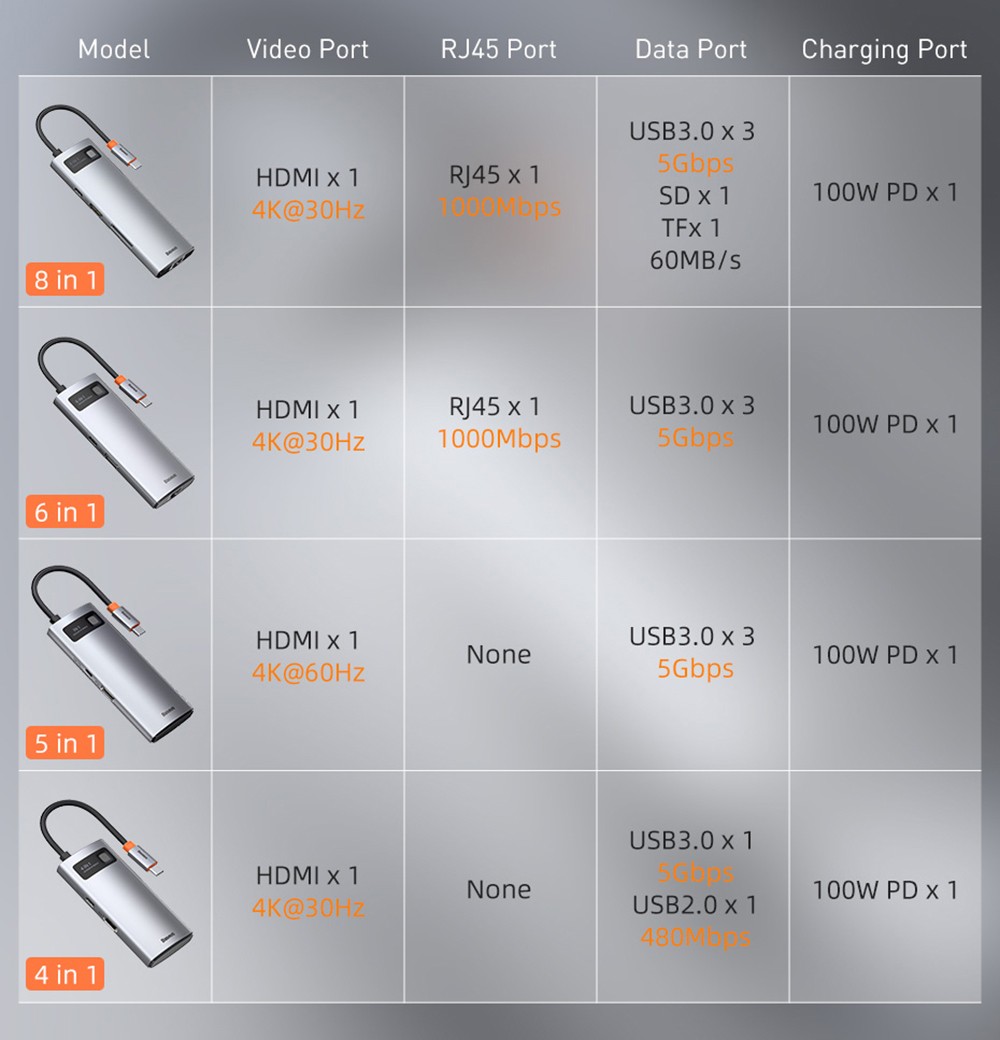 | Model | Video Port | RJ45 Port | Data Port | Charging Port |
|---|---|---|---|---|
| 8 in 1 | HDMI x 1 4K@30Hz | RJ45 x 1 1000Mbps | USB3.0 x 3 5Gbps SD x 1 TFx 1 60MB/s | 100W PD x 1 |
| 6 in 1 | HDMI x 1 4K@30Hz | RJ45 x 1 1000Mbps | USB3.0 x 3 5Gbps | 100W PD x 1 |
| 5 in 1 | HDMI x 1 4K@60Hz | None | USB3.0 x 3 5Gbps | 100W PD x 1 |
| 4 in 1 | HDMI x 1 4K@30Hz | None | USB3.0 x 1 5Gbps USB2.0 x 1 480Mbps | 100W PD x 1 |