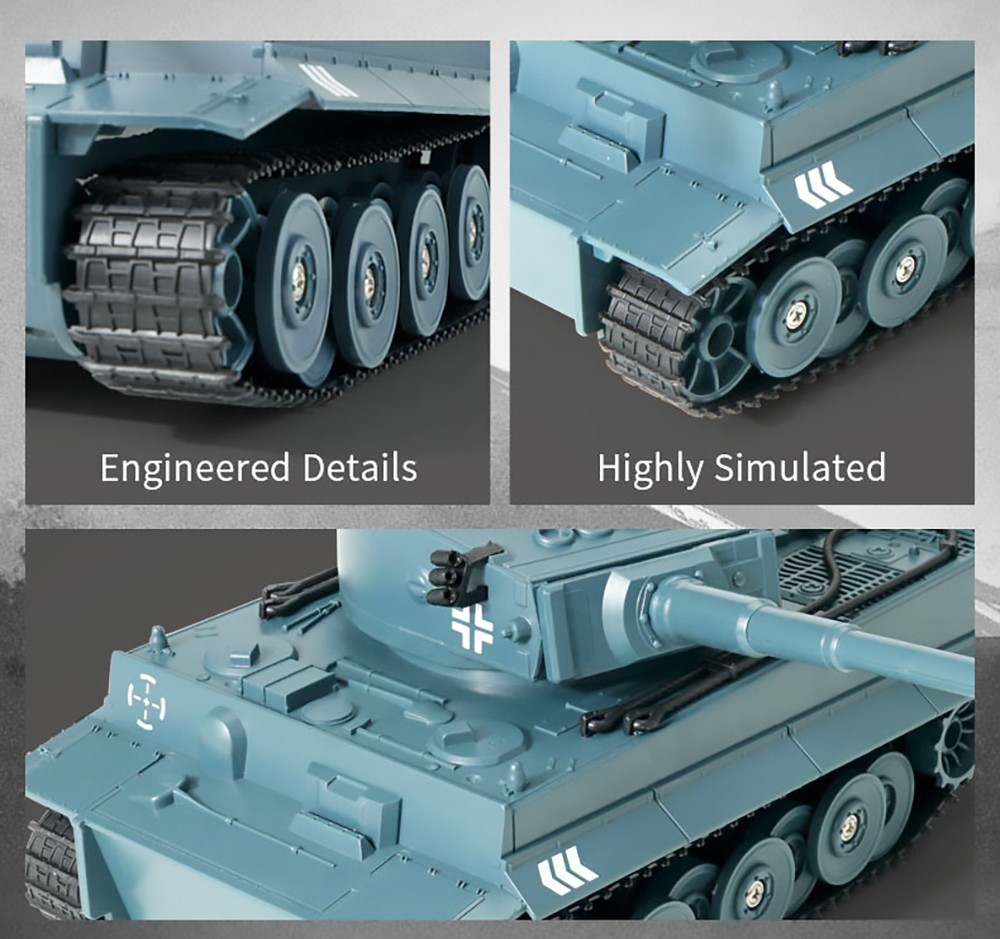 Engineered Details

Highly Simulated