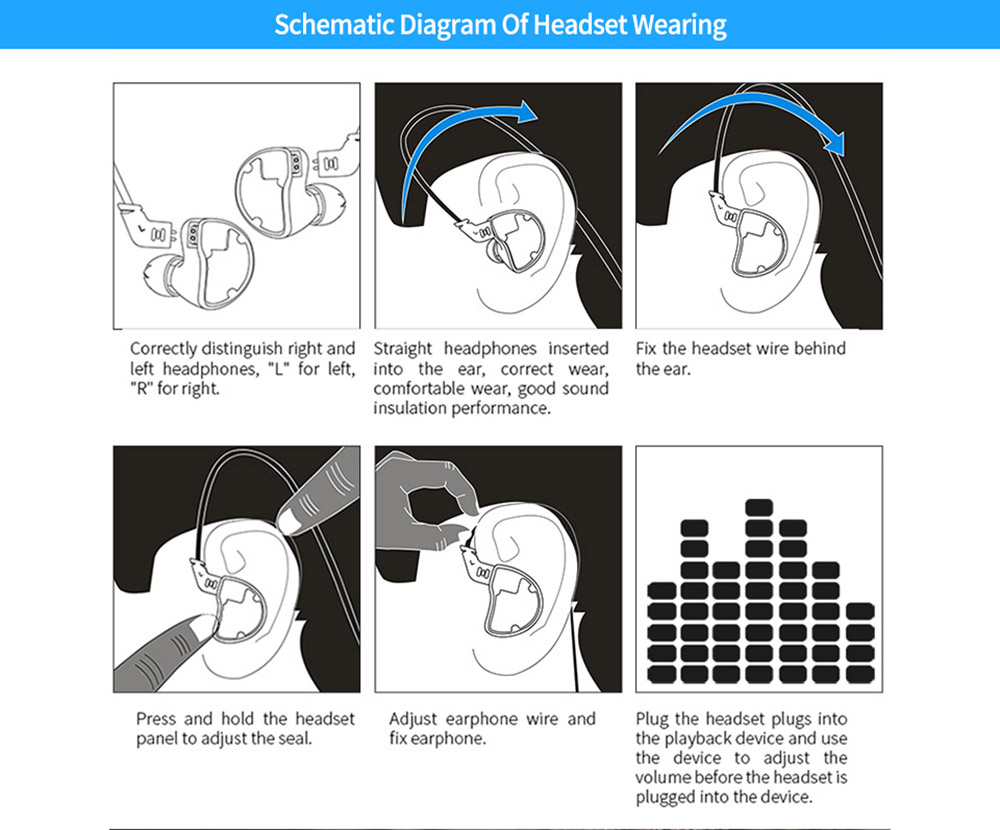 Schematic Diagram Of Headset Wearing

Correctly distinguish right and left headphones, "L" for left, "R" for right.

Straight headphones inserted into the ear, correct wear, comfortable wear, good sound insulation performance.

Fix the headset wire behind the ear.

Press and hold the headset panel to adjust the seal.

Adjust earphone wire and fix earphone.

Plug the headset plugs into the playback device and use the device to adjust the volume before the headset is plugged into the device.