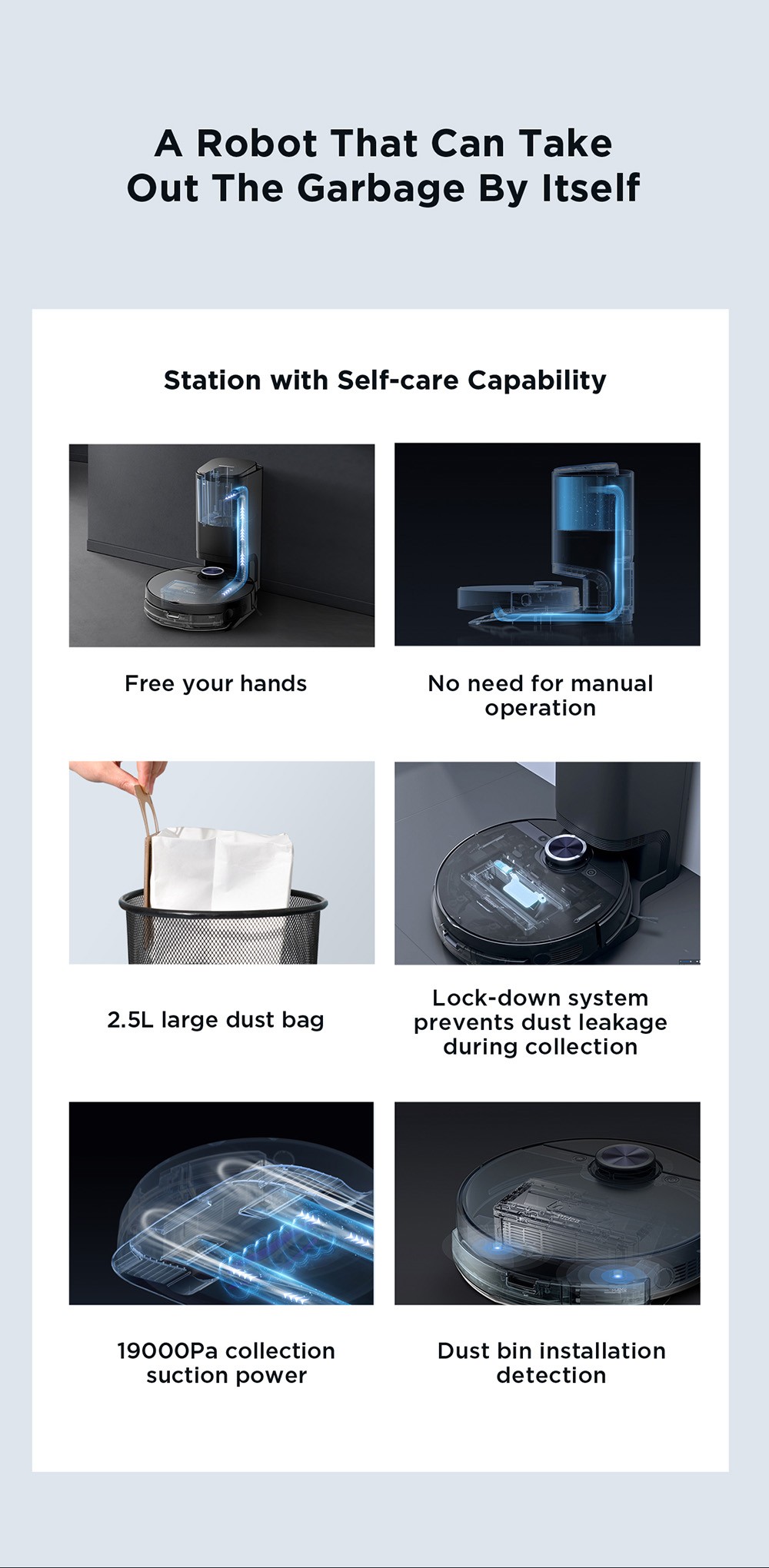 A Robot That Can Take Out The Garbage By Itself

Station with Self-care Capability

Free your hands

No need for manual operation

2.5L large dust bag

Lock-down system prevents dust leakage during collection

19000Pa collection suction power

Dust bin installation detection